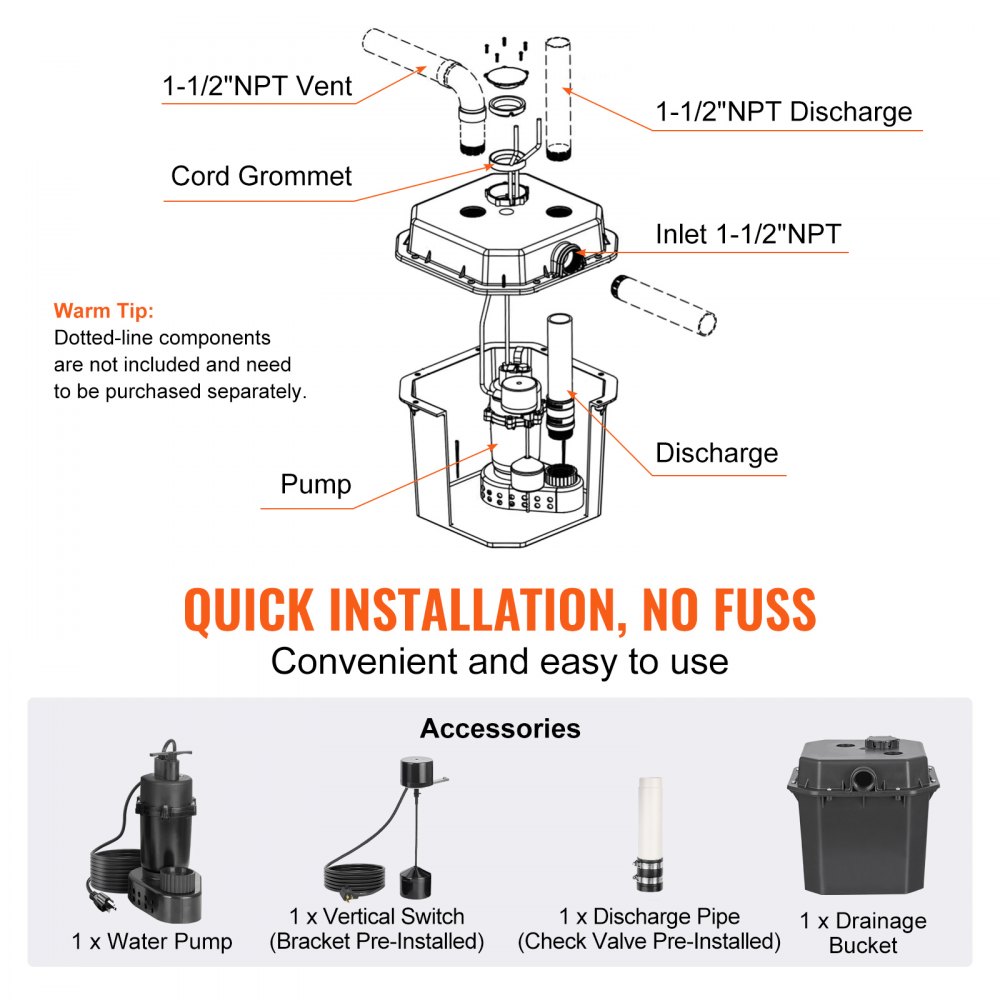 1-1/2"NPT Vent

1-1/2"NPT Discharge

Cord Grommet

Inlet 1-1/2"NPT

Warm Tip:
Dotted-line components are not included and need to be purchased separately.

Discharge

Pump

QUICK INSTALLATION, NO FUSS
Convenient and easy to use

Accessories

1 x Water Pump

1 x Vertical Switch (Bracket Pre-Installed)

1 x Discharge Pipe (Check Valve Pre-Installed)

1 x Drainage Bucket