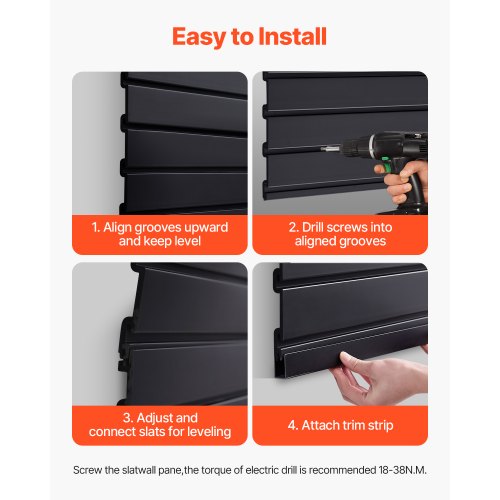 Easy to Install

1. Align grooves upward and keep level

2. Drill screws into aligned grooves

3. Adjust and connect slats for leveling

4. Attach trim strip

Screw the slatwall pane,the torque of electric drill is recommended 18-38N.M.