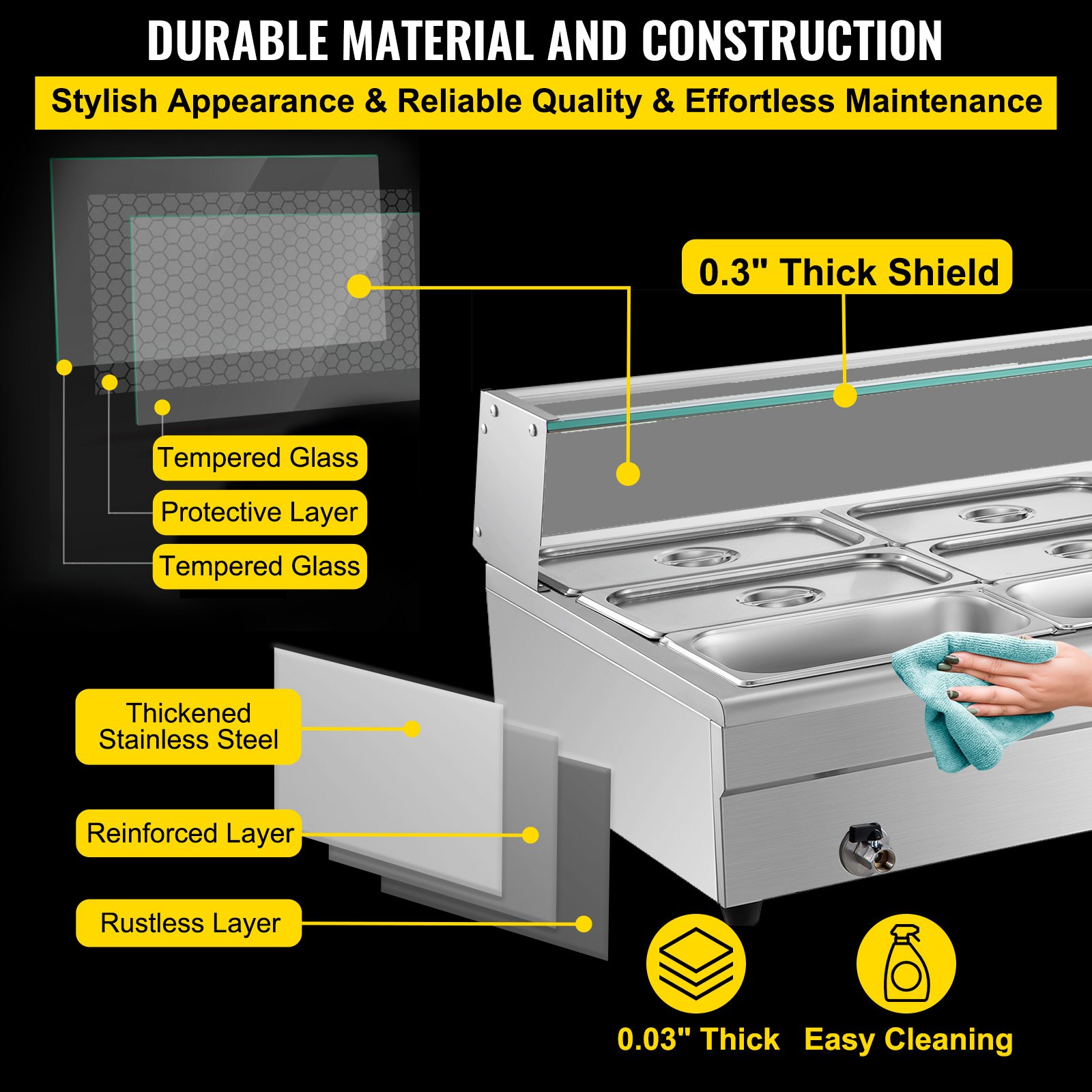 DURABLE MATERIAL AND CONSTRUCTION

Stylish Appearance & Reliable Quality & Effortless Maintenance

0.3" Thick Shield

Tempered Glass

Protective Layer

Tempered Glass

Thickened Stainless Steel

Reinforced Layer

Rustless Layer

0.03" Thick

Easy Cleaning