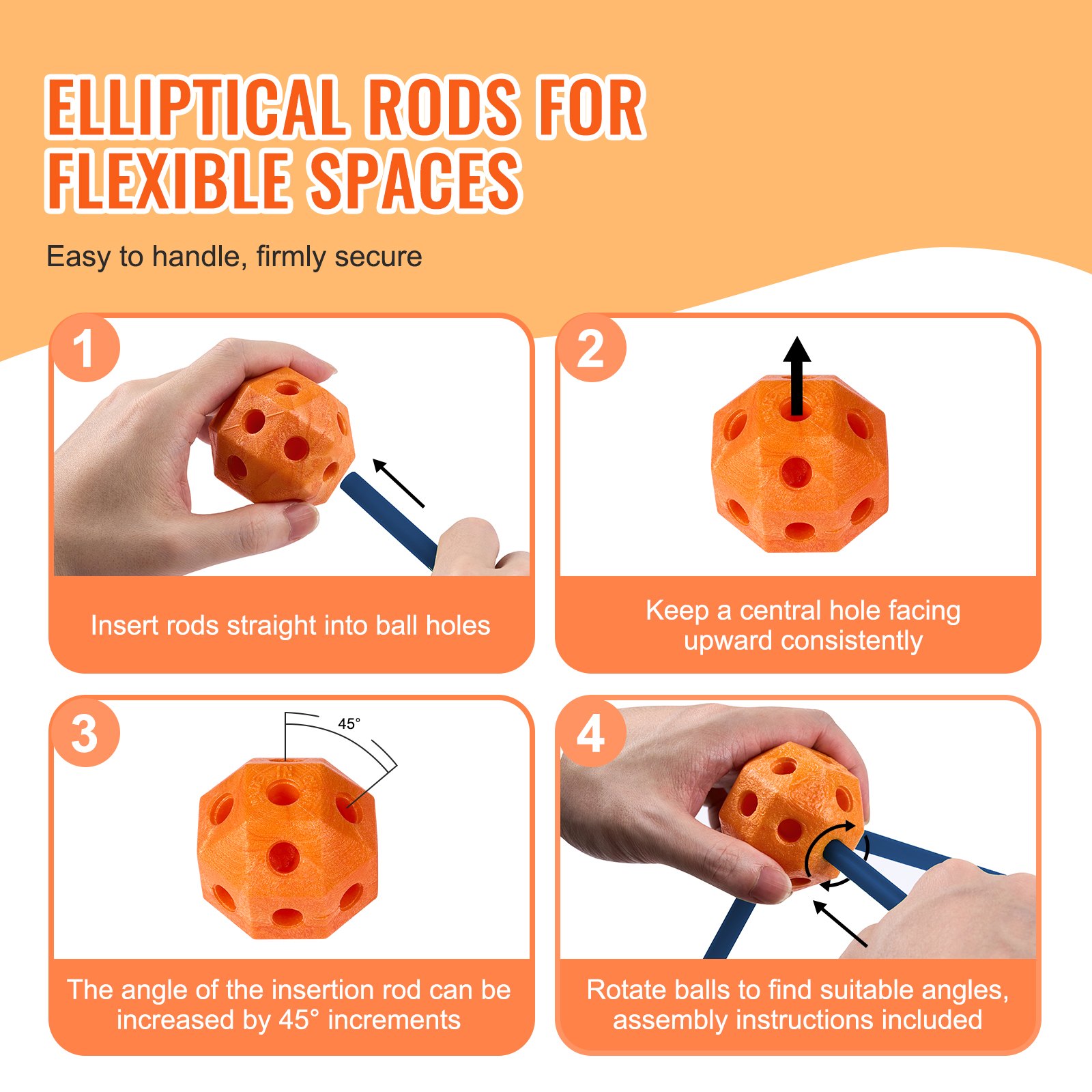 ELLIPTICAL RODS FOR FLEXIBLE SPACES

Easy to handle, firmly secure

1

Insert rods straight into ball holes

2

Keep a central hole facing upward consistently

3

45°

The angle of the insertion rod can be increased by 45° increments

4

Rotate balls to find suitable angles, assembly instructions included