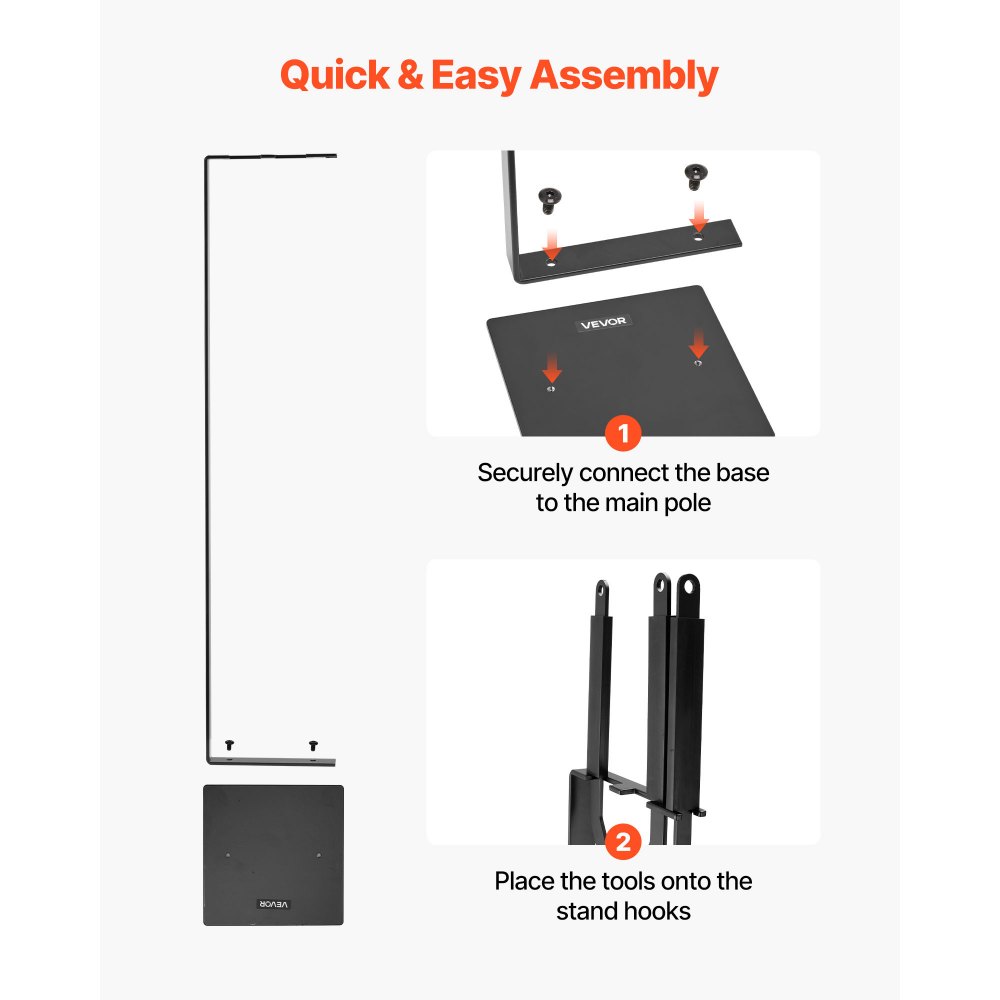 Quick & Easy Assembly

VEVOR

1

Securely connect the base to the main pole

2

Place the tools onto the stand hooks

VEVOR