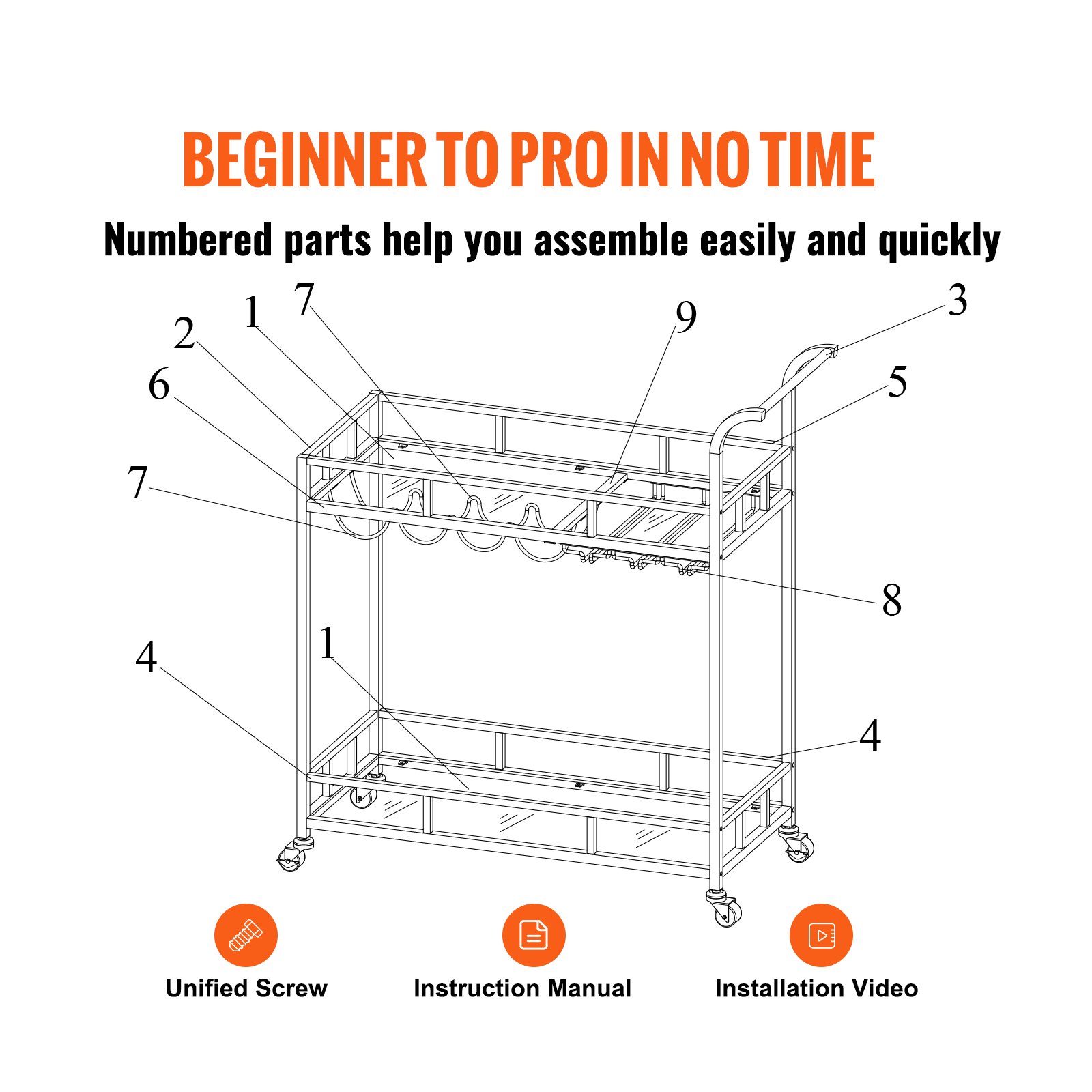 BEGINNER TO PRO IN NO TIME

Numbered parts help you assemble easily and quickly

7 1 2 9 3 6 5 7 8 4 1 4

Unified Screw

Instruction Manual

Installation Video