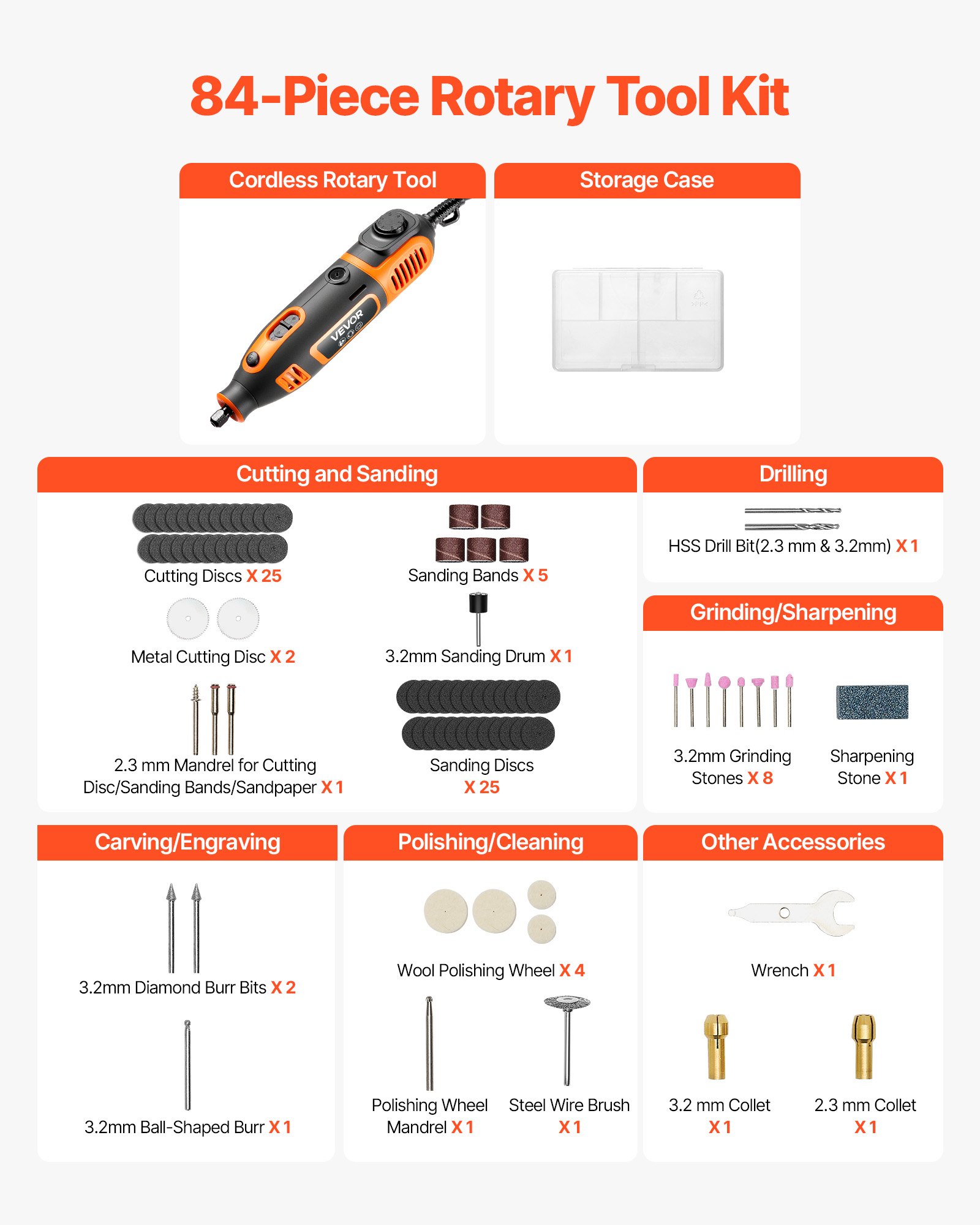 84-Piece Rotary Tool Kit

Cordless Rotary Tool

VEVOR

Storage Case

Cutting and Sanding

Cutting Discs X 25

Sanding Bands X 5

Metal Cutting Disc X 2

3.2mm Sanding Drum X 1

2.3 mm Mandrel for Cutting Disc/Sanding Bands/Sandpaper X 1

Sanding Discs X 25

Drilling

HSS Drill Bit(2.3 mm & 3.2mm) X 1

Grinding/Sharpening

3.2mm Grinding Stones X 8

Sharpening Stone X 1

Carving/Engraving

3.2mm Diamond Burr Bits X 2

3.2mm Ball-Shaped Burr X 1

Polishing/Cleaning

Wool Polishing Wheel X 4

Polishing Wheel Mandrel X 1

Steel Wire Brush X 1

Other Accessories

Wrench X 1

3.2 mm Collet X 1

2.3 mm Collet X 1