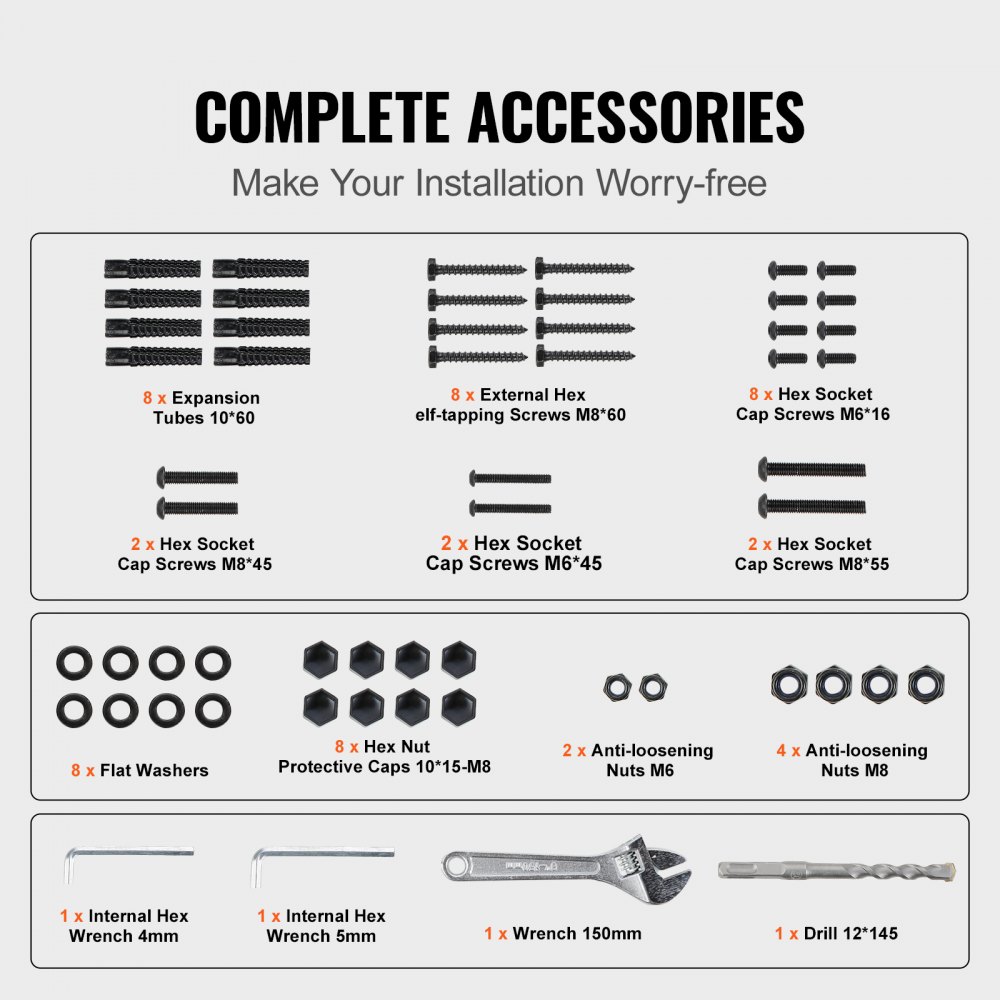 COMPLETE ACCESSORIES

Make Your Installation Worry-free

8 x Expansion Tubes 10*60

8 x External Hex elf-tapping Screws M8*60

8 x Hex Socket Cap Screws M6*16

2 x Hex Socket Cap Screws M8*45

2 x Hex Socket Cap Screws M6*45

2 x Hex Socket Cap Screws M8*55

8 x Flat Washers

8 x Hex Nut Protective Caps 10*15-M8

2 x Anti-loosening Nuts M6

4 x Anti-loosening Nuts M8

1 x Internal Hex Wrench 4mm

1 x Internal Hex Wrench 5mm

1 x Wrench 150mm

1 x Drill 12*145