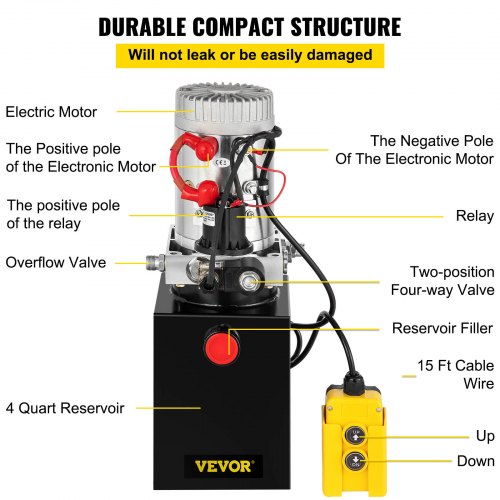 DURABLE COMPACT STRUCTURE

Will not leak or be easily damaged

Electric Motor

The Positive pole of the Electronic Motor

The positive pole of the relay

Overflow Valve

4 Quart Reservoir

The Negative Pole Of The Electronic Motor

Relay

Two-position Four-way Valve

Reservoir Filler

15 Ft Cable Wire

Up

Down

VEVOR