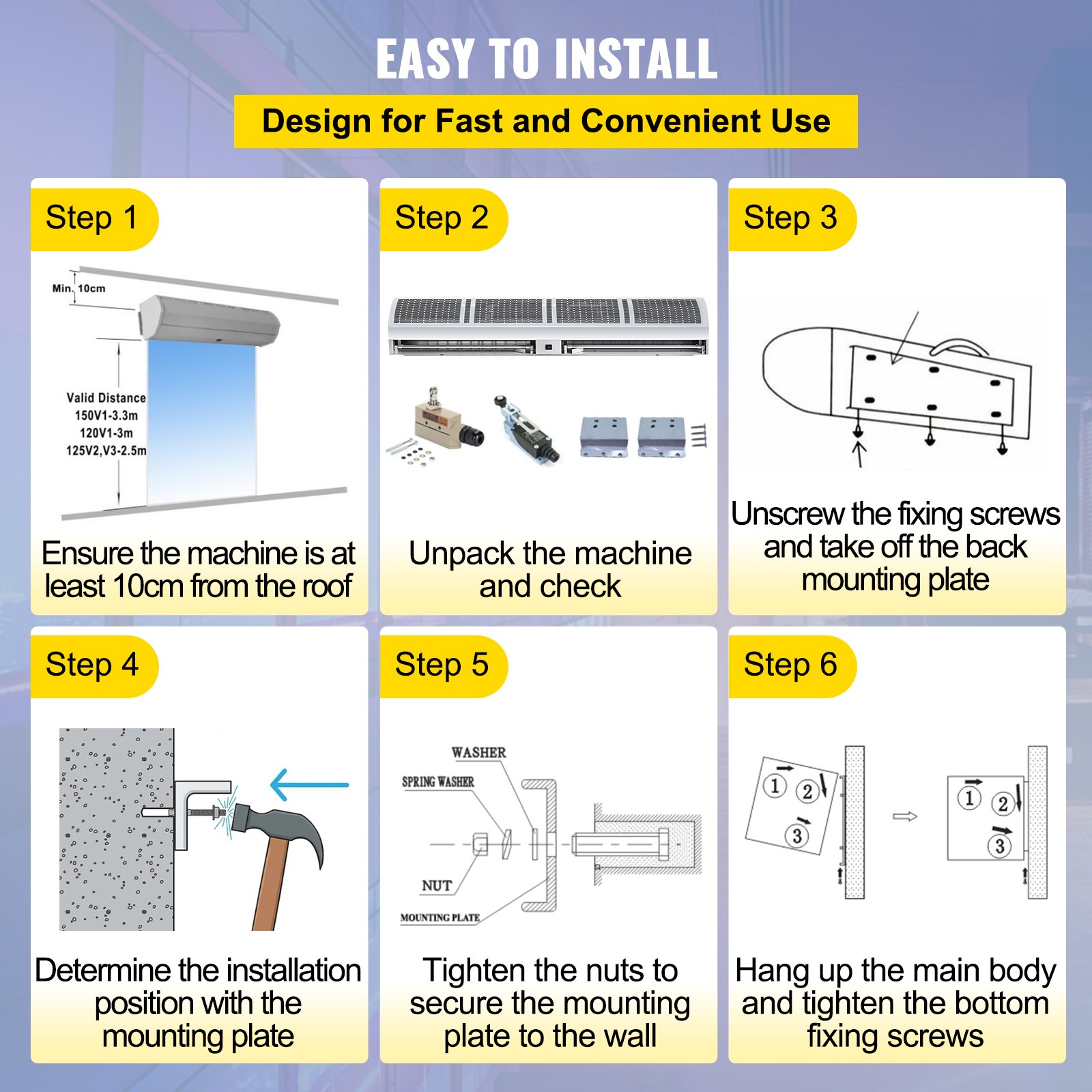 EASY TO INSTALL

Design for Fast and Convenient Use

Step 1

Min. 10cm

Valid Distance
150V1-3.3m
120V1-3m
125V2,V3-2.5m

Ensure the machine is at least 10cm from the roof

Step 2

Unpack the machine and check

Step 3

Unscrew the fixing screws and take off the back mounting plate

Step 4

Determine the installation position with the mounting plate

Step 5

WASHER
SPRING WASHER
NUT
MOUNTING PLATE

Tighten the nuts to secure the mounting plate to the wall

Step 6

1 2 3

1 2 3

Hang up the main body and tighten the bottom fixing screws