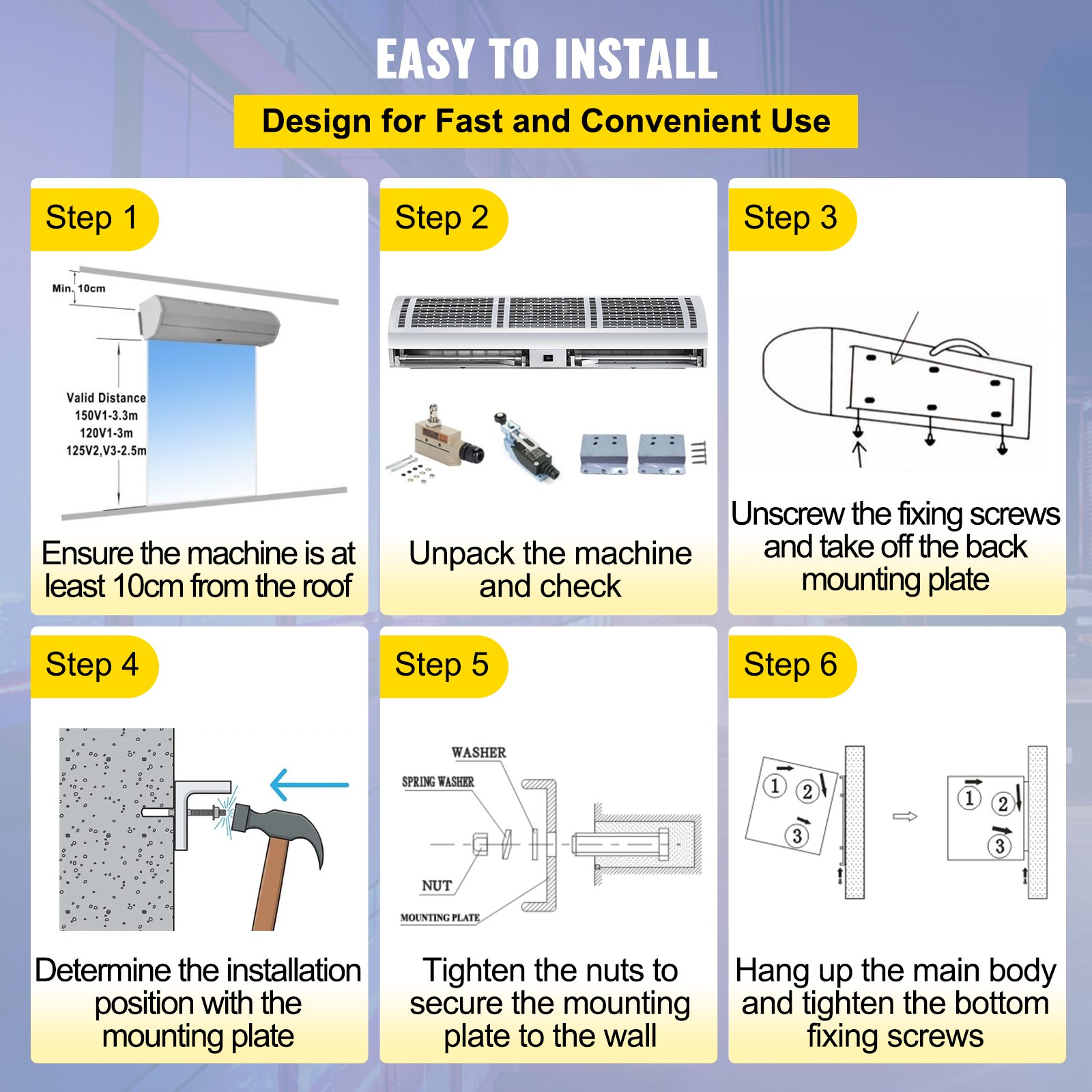 EASY TO INSTALL

Design for Fast and Convenient Use

Step 1

Min. 10cm

Valid Distance
150V1-3.3m
120V1-3m
125V2,V3-2.5m

Ensure the machine is at least 10cm from the roof

Step 2

Unpack the machine and check

Step 3

Unscrew the fixing screws and take off the back mounting plate

Step 4

Determine the installation position with the mounting plate

Step 5

WASHER
SPRING WASHER
NUT
MOUNTING PLATE

Tighten the nuts to secure the mounting plate to the wall

Step 6

1 2 3

1 2 3

Hang up the main body and tighten the bottom fixing screws