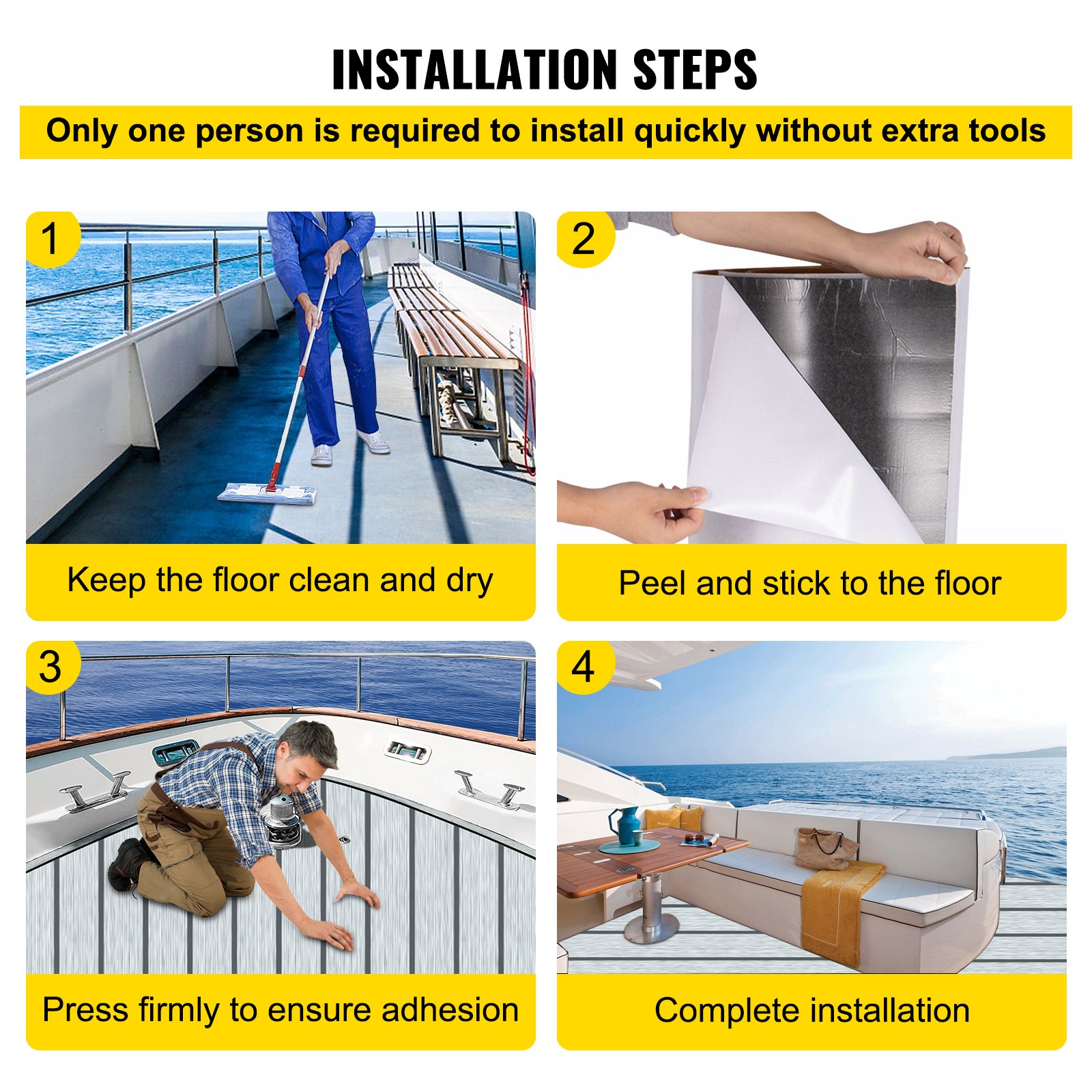 INSTALLATION STEPS

Only one person is required to install quickly without extra tools

1

Keep the floor clean and dry

2

Peel and stick to the floor

3

Press firmly to ensure adhesion

4

Complete installation