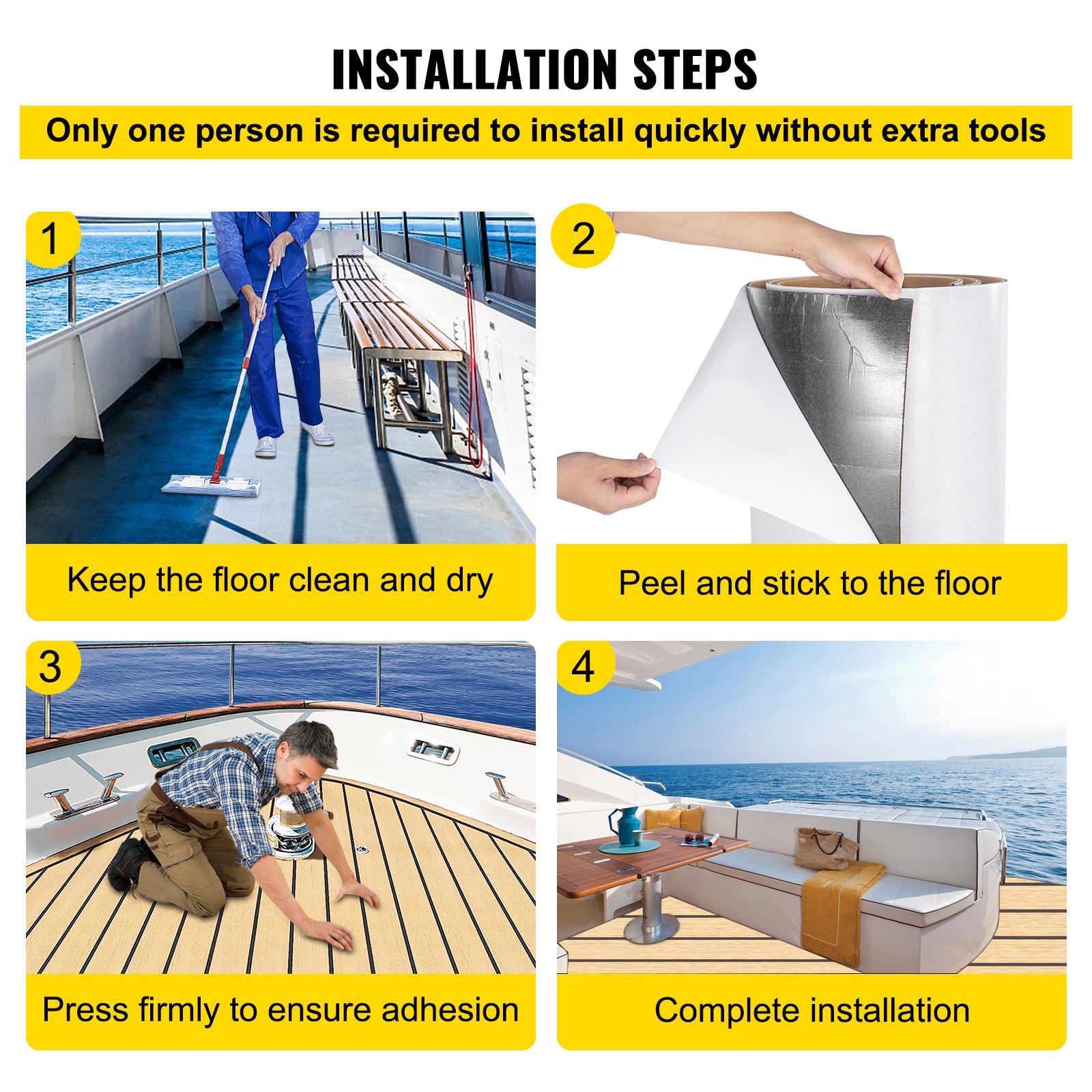 INSTALLATION STEPS

Only one person is required to install quickly without extra tools

1

Keep the floor clean and dry

2

Peel and stick to the floor

3

Press firmly to ensure adhesion

4

Complete installation