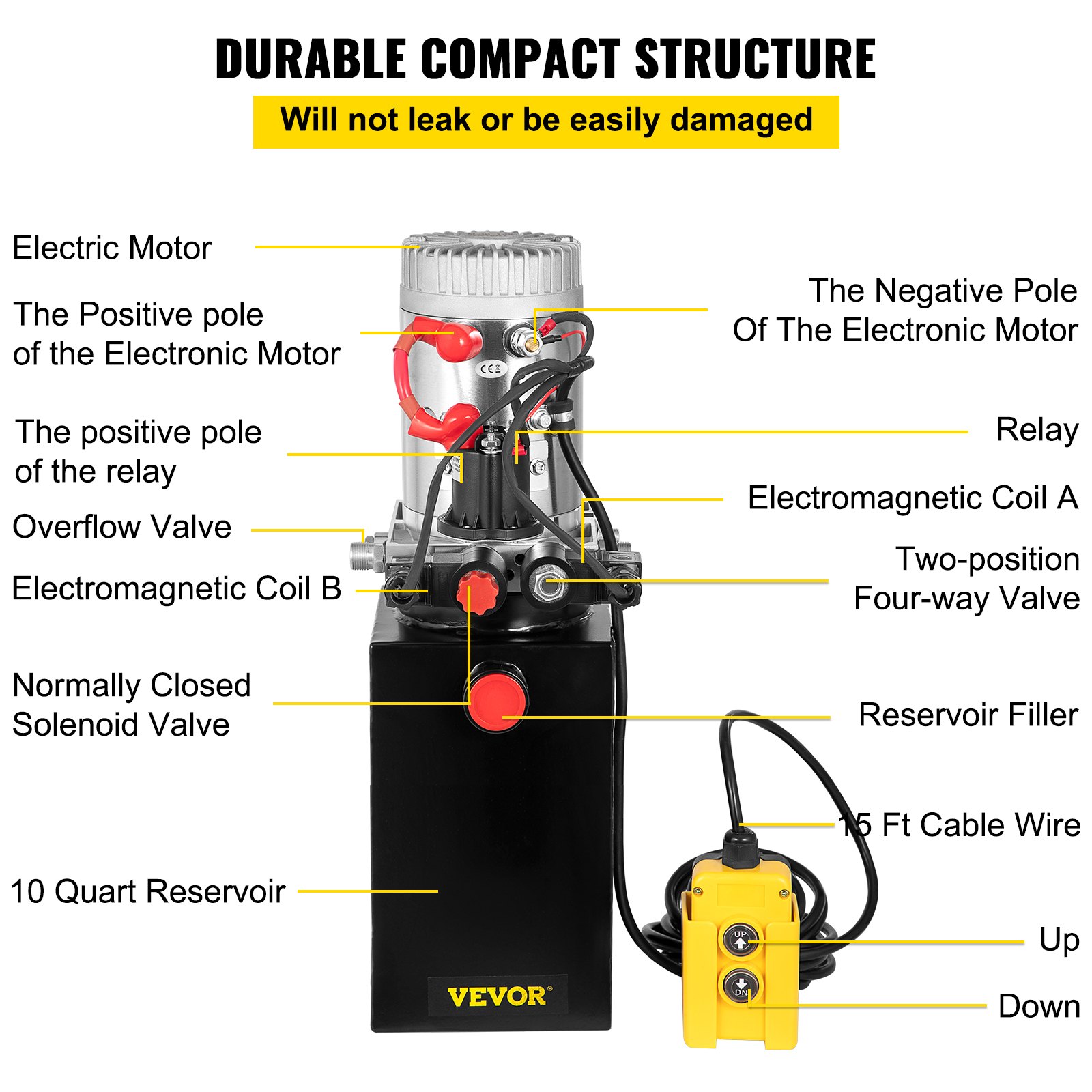 DURABLE COMPACT STRUCTURE

Will not leak or be easily damaged

Electric Motor

The Positive pole of the Electronic Motor

The positive pole of the relay

Overflow Valve

Electromagnetic Coil B

Normally Closed Solenoid Valve

10 Quart Reservoir

The Negative Pole Of The Electronic Motor

Relay

Electromagnetic Coil A

Two-position Four-way Valve

Reservoir Filler

15 Ft Cable Wire

Up

Down

CE

VEVOR

UP

DN