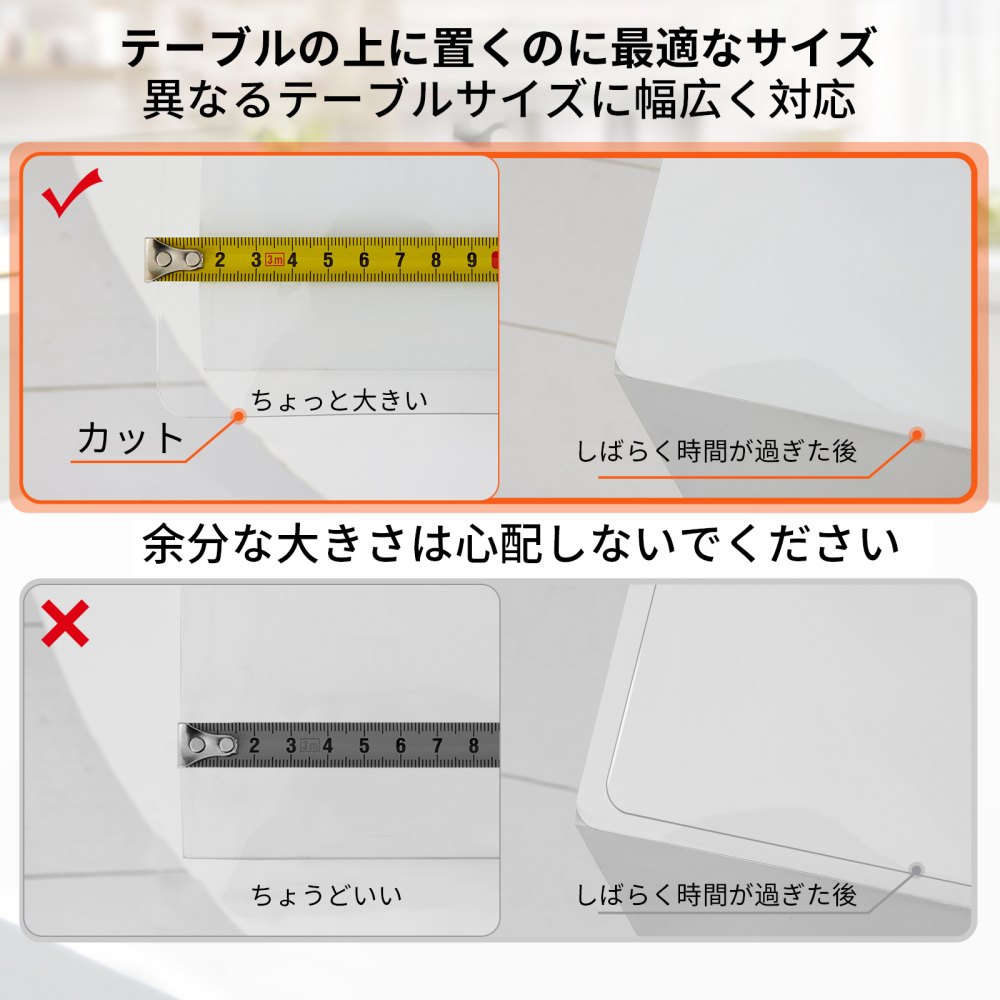 テーブルの上に置くのに最適なサイズ
異なるテーブルサイズに幅広く対応

2 3 3m 4 5 6 7 8 9

ちょっと大きい

カット

しばらく時間が過ぎた後

余分な大きさは心配しないでください

2 3 3m 4 5 6 7 8

ちょうどいい

しばらく時間が過ぎた後