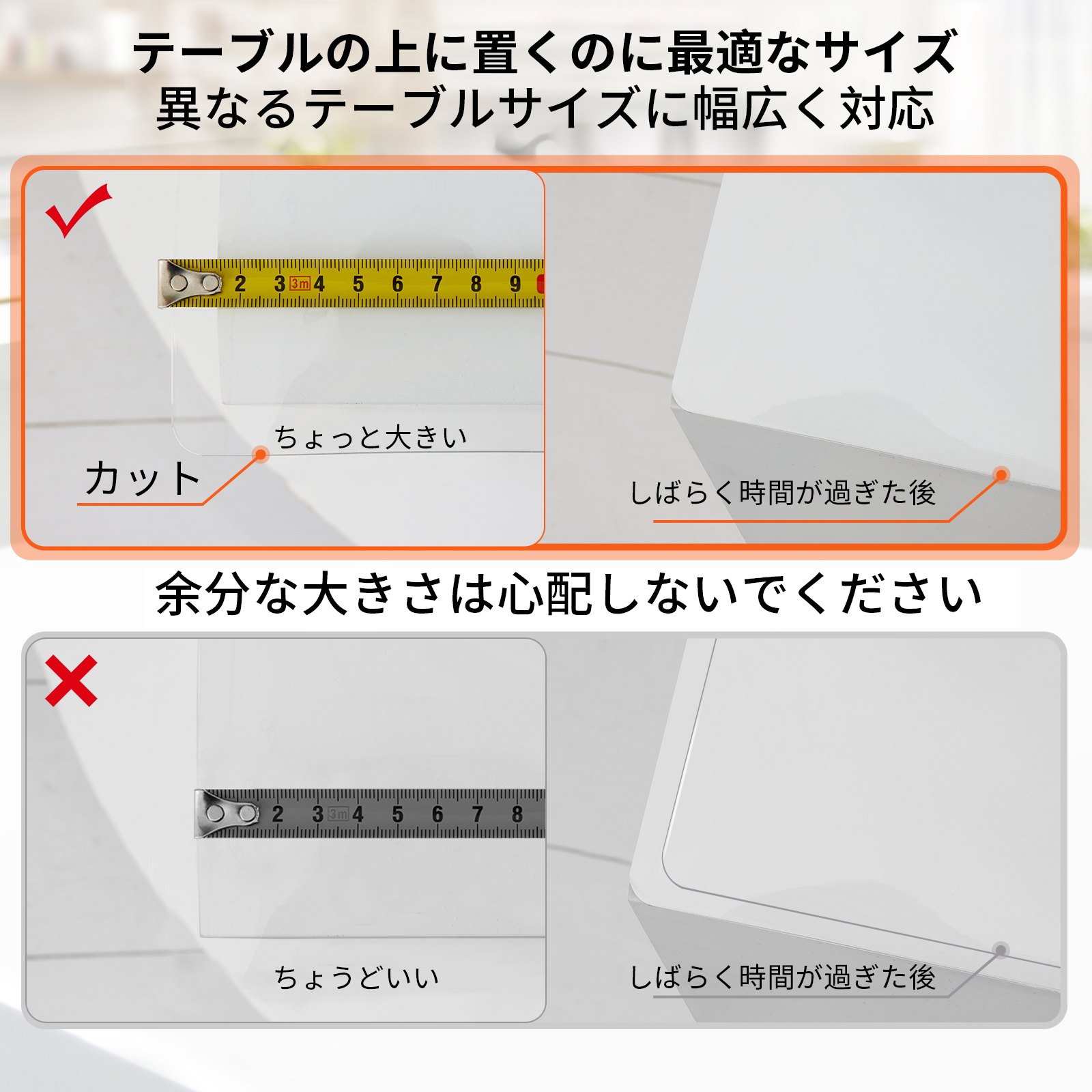 テーブルの上に置くのに最適なサイズ
異なるテーブルサイズに幅広く対応

2 3 3m 4 5 6 7 8 9

ちょっと大きい

カット

しばらく時間が過ぎた後

余分な大きさは心配しないでください

2 3 3m 4 5 6 7 8

ちょうどいい

しばらく時間が過ぎた後