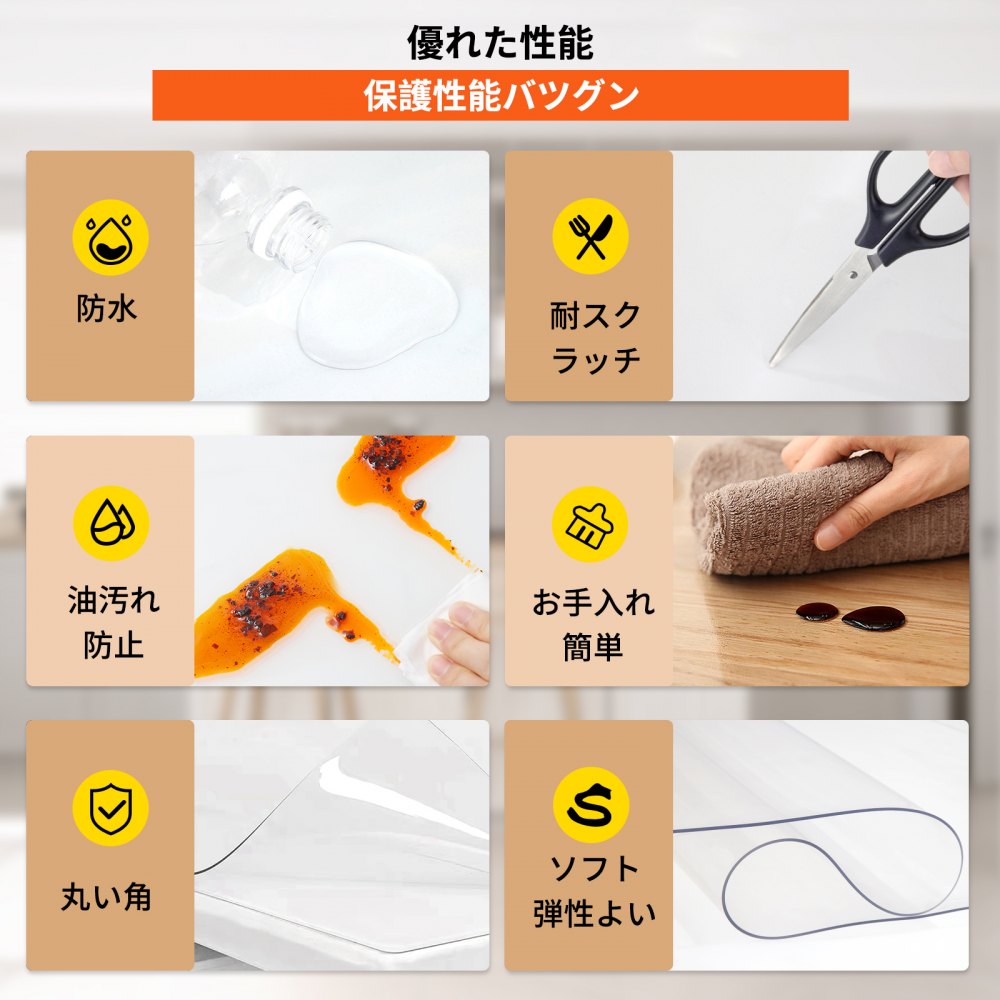 優れた性能

保護性能バツグン

防水

耐スクラッチ

油汚れ防止

お手入れ簡単

丸い角

ソフト弾性よい