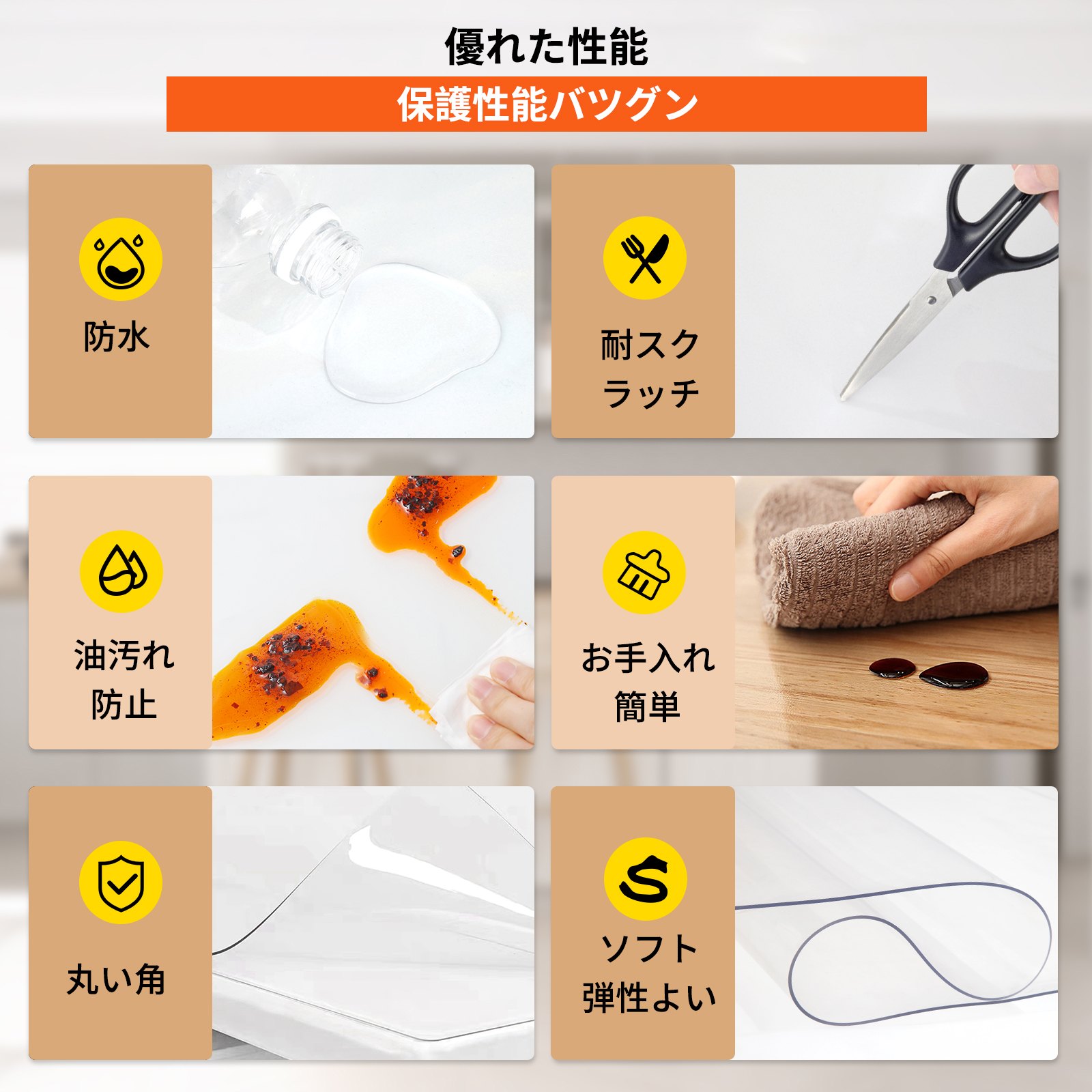 優れた性能

保護性能バツグン

防水

耐スクラッチ

油汚れ防止

お手入れ簡単

丸い角

ソフト弾性よい