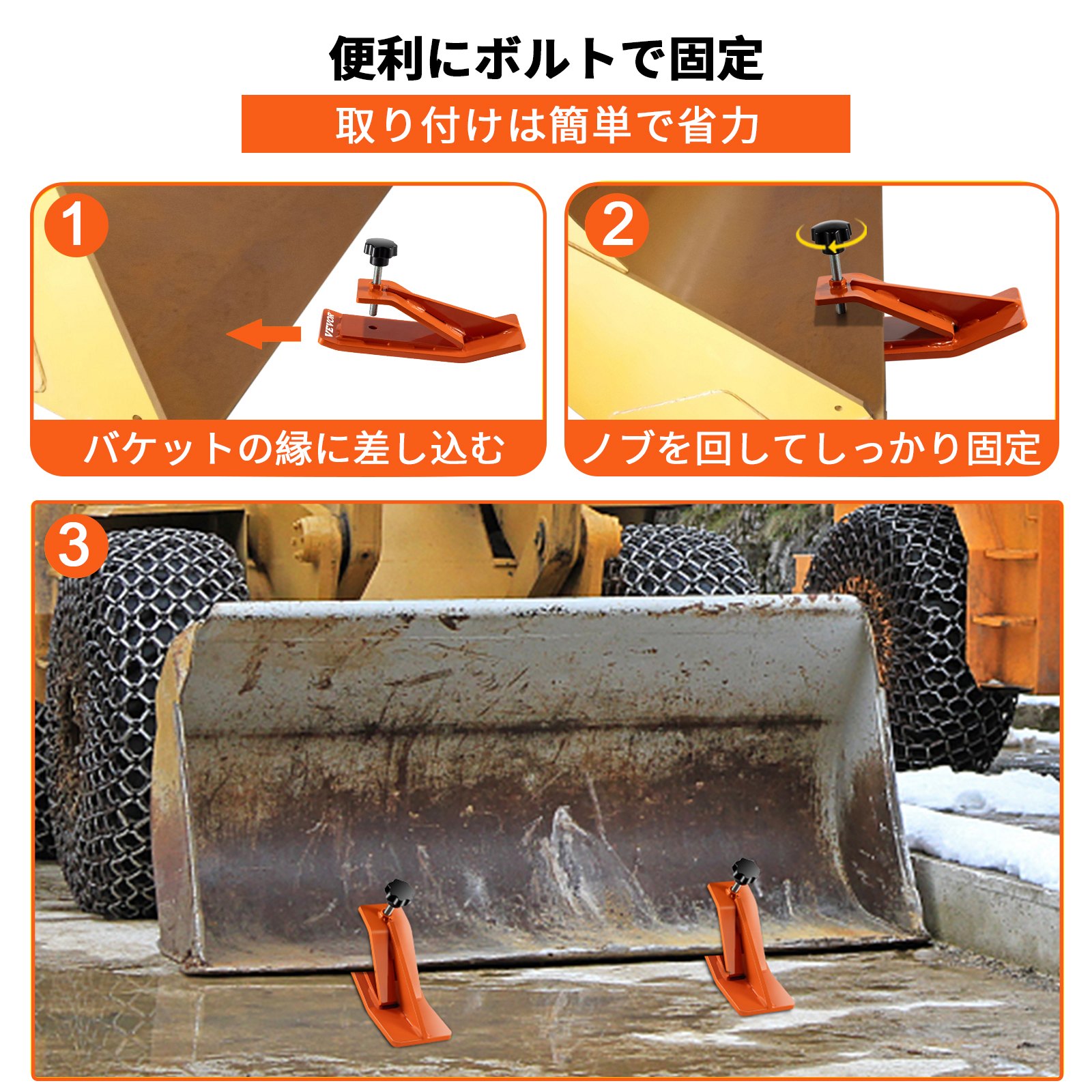 便利にボルトで固定

取り付けは簡単で省力

1

VEVOR

バケットの縁に差し込む

2

ノブを回してしっかり固定

3