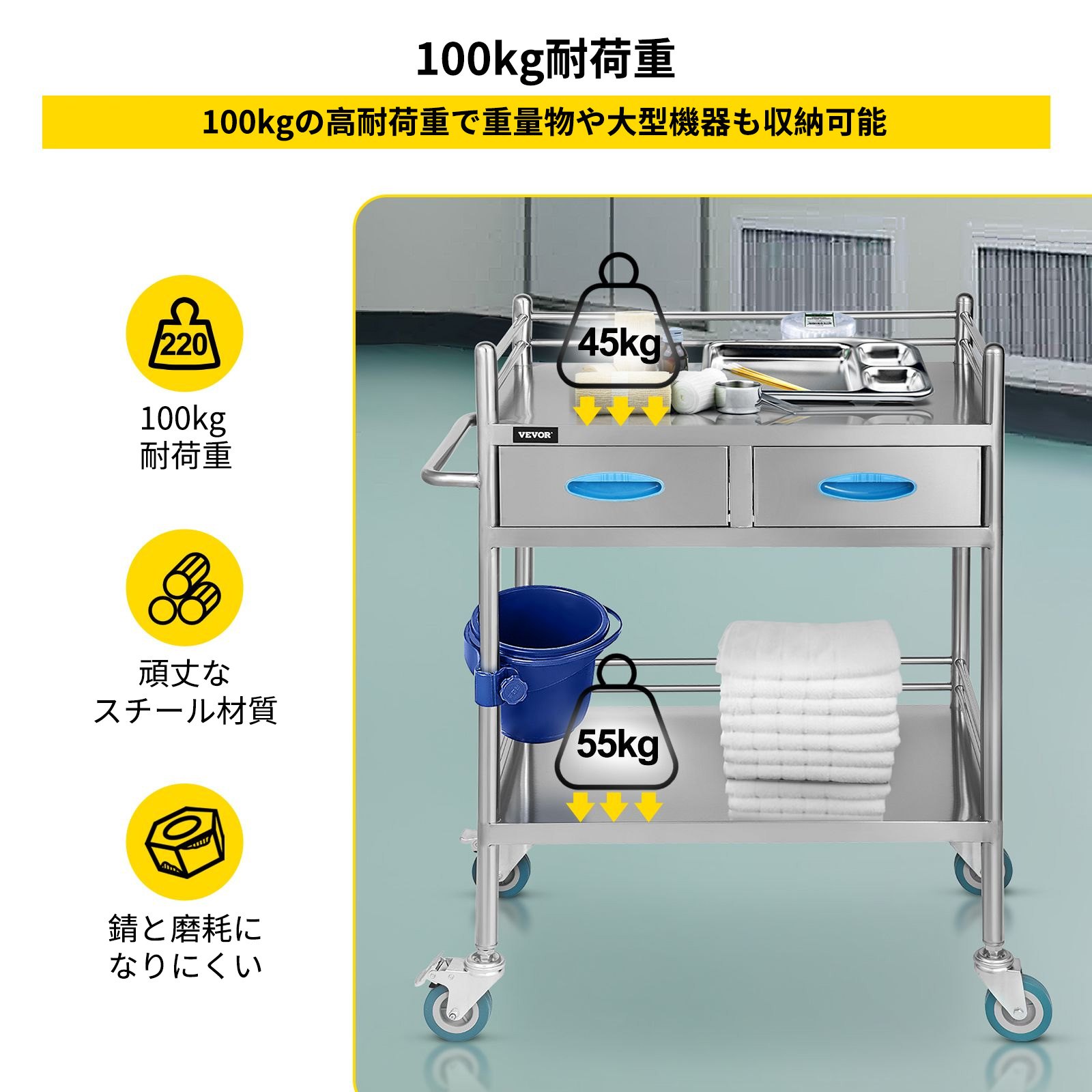 100kg耐荷重

100kgの高耐荷重で重量物や大型機器も収納可能

220

100kg
耐荷重

頑丈な
スチール材質

錆と磨耗に
なりにくい

45kg

VEVOR

55kg