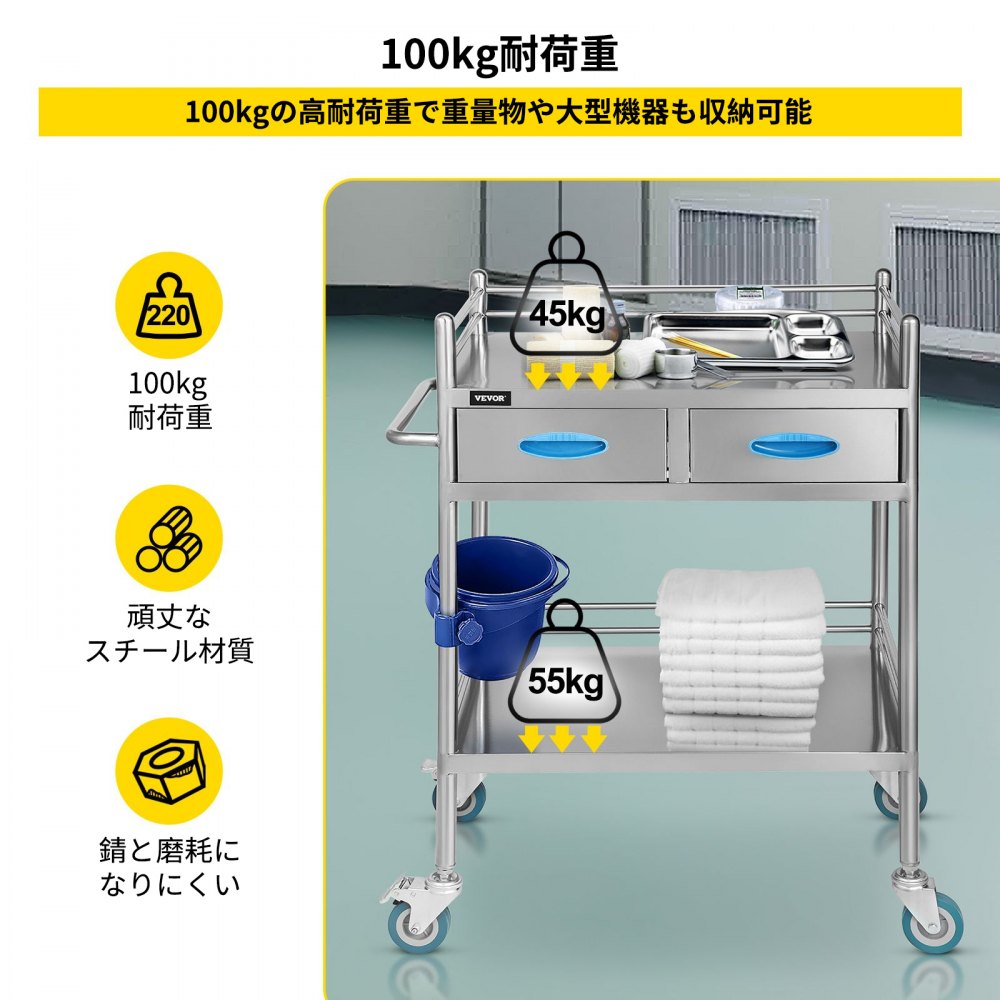 100kg耐荷重

100kgの高耐荷重で重量物や大型機器も収納可能

220

100kg
耐荷重

頑丈な
スチール材質

錆と磨耗に
なりにくい

45kg

VEVOR

55kg