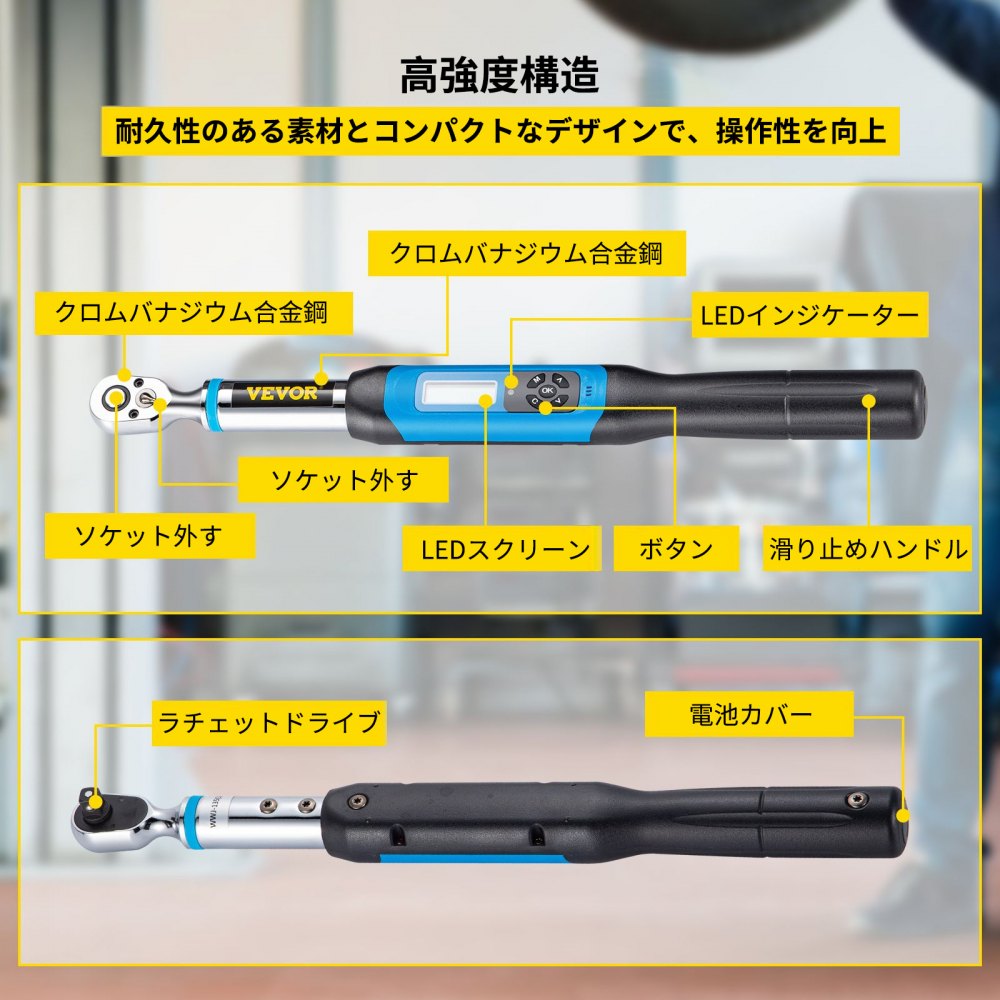 高強度構造

耐久性のある素材とコンパクトなデザインで、操作性を向上

クロムバナジウム合金鋼

クロムバナジウム合金鋼

LEDインジケーター

VEVOR

M

OK

ソケット外す

ソケット外す

LEDスクリーン

ボタン

滑り止めハンドル

ラチェットドライブ

電池カバー