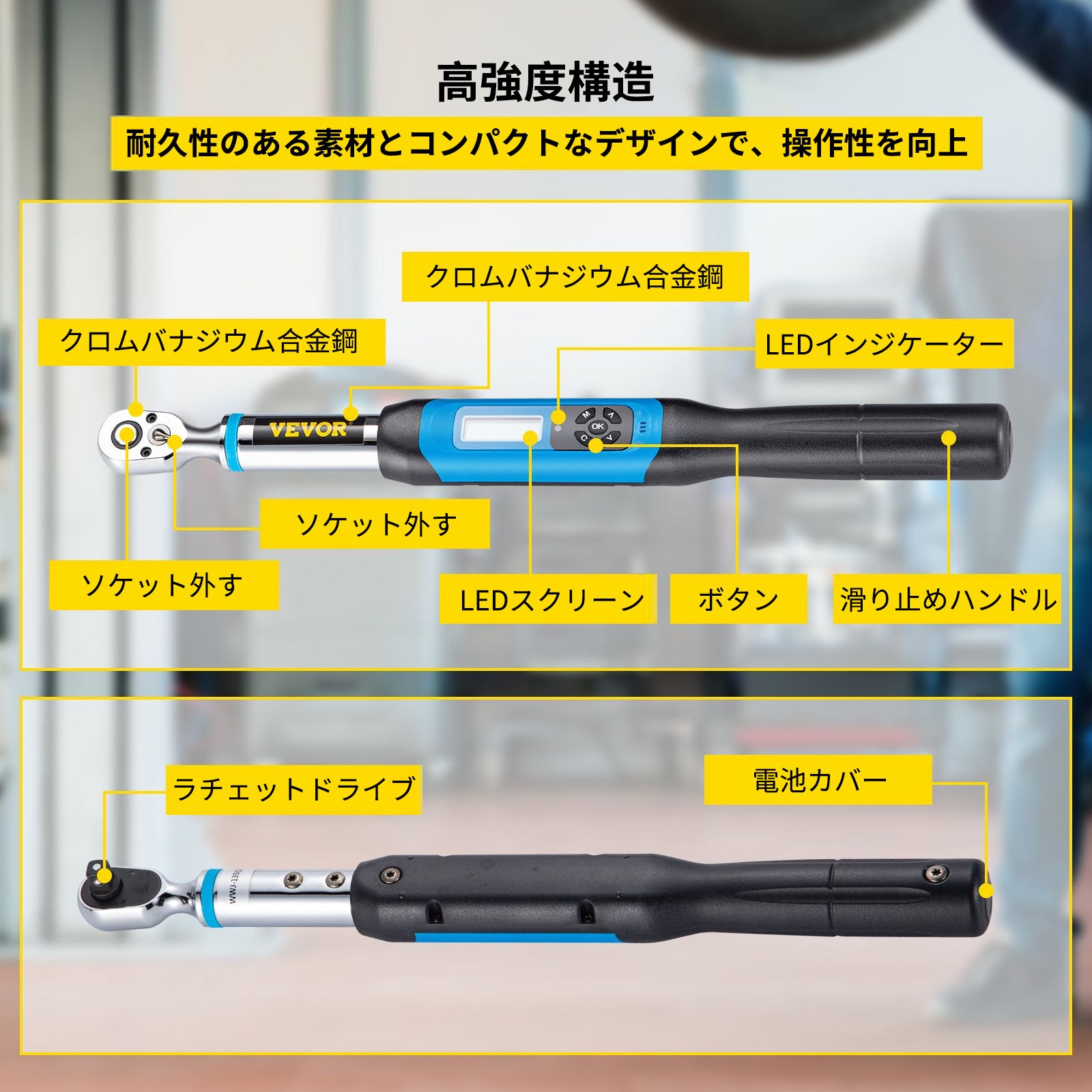 高強度構造

耐久性のある素材とコンパクトなデザインで、操作性を向上

クロムバナジウム合金鋼

クロムバナジウム合金鋼

LEDインジケーター

VEVOR

M

OK

C

ソケット外す

ソケット外す

LEDスクリーン

ボタン

滑り止めハンドル

ラチェットドライブ

電池カバー

WWJ-135