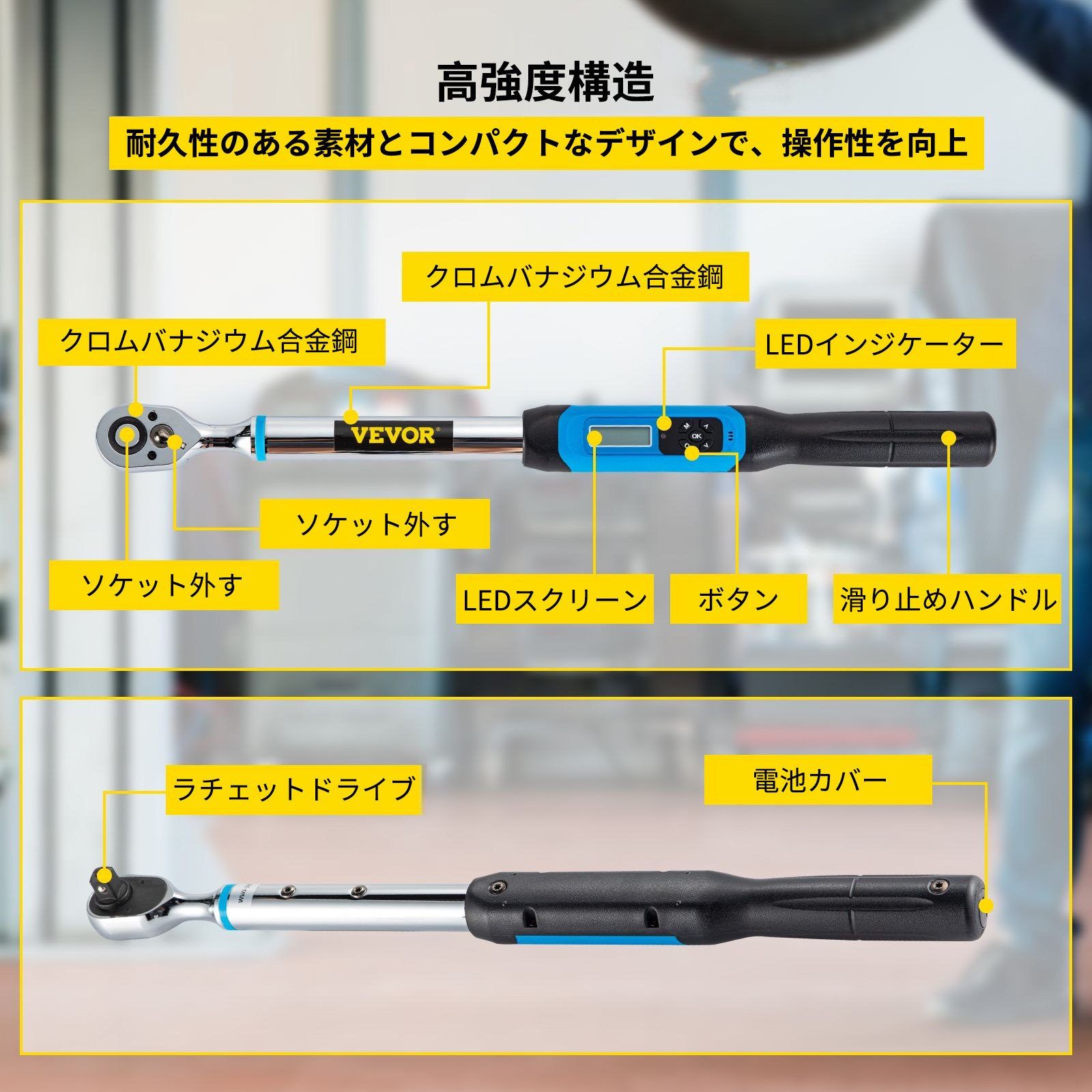 高強度構造

耐久性のある素材とコンパクトなデザインで、操作性を向上

クロムバナジウム合金鋼

クロムバナジウム合金鋼

LEDインジケーター

VEVOR

M

OK

ソケット外す

ソケット外す

LEDスクリーン

ボタン

滑り止めハンドル

ラチェットドライブ

電池カバー