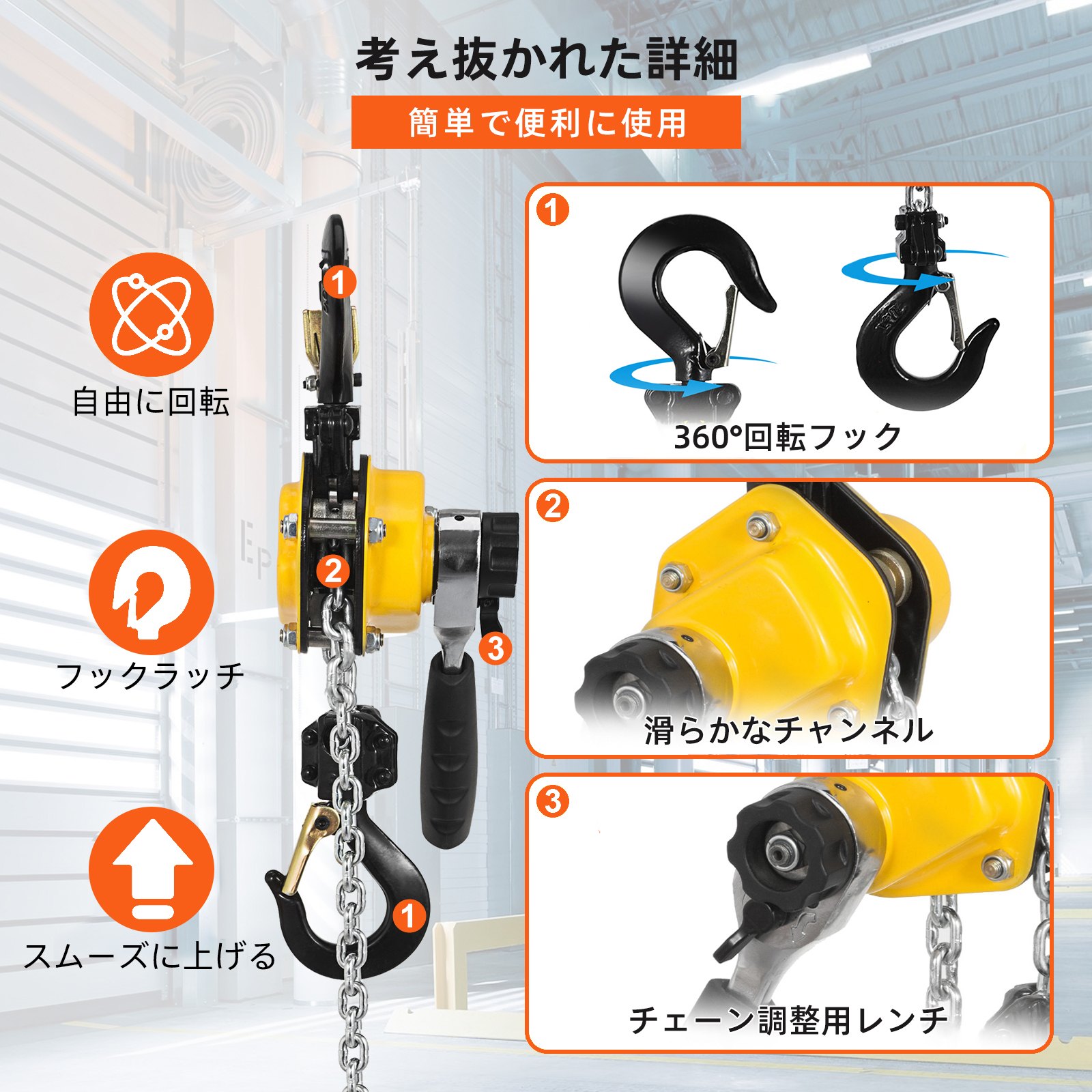 考え抜かれた詳細

簡単で便利に使用

自由に回転

フックラッチ

スムーズに上げる

1

2

3

1

1

360°回転フック

2

滑らかなチャンネル

3

チェーン調整用レンチ