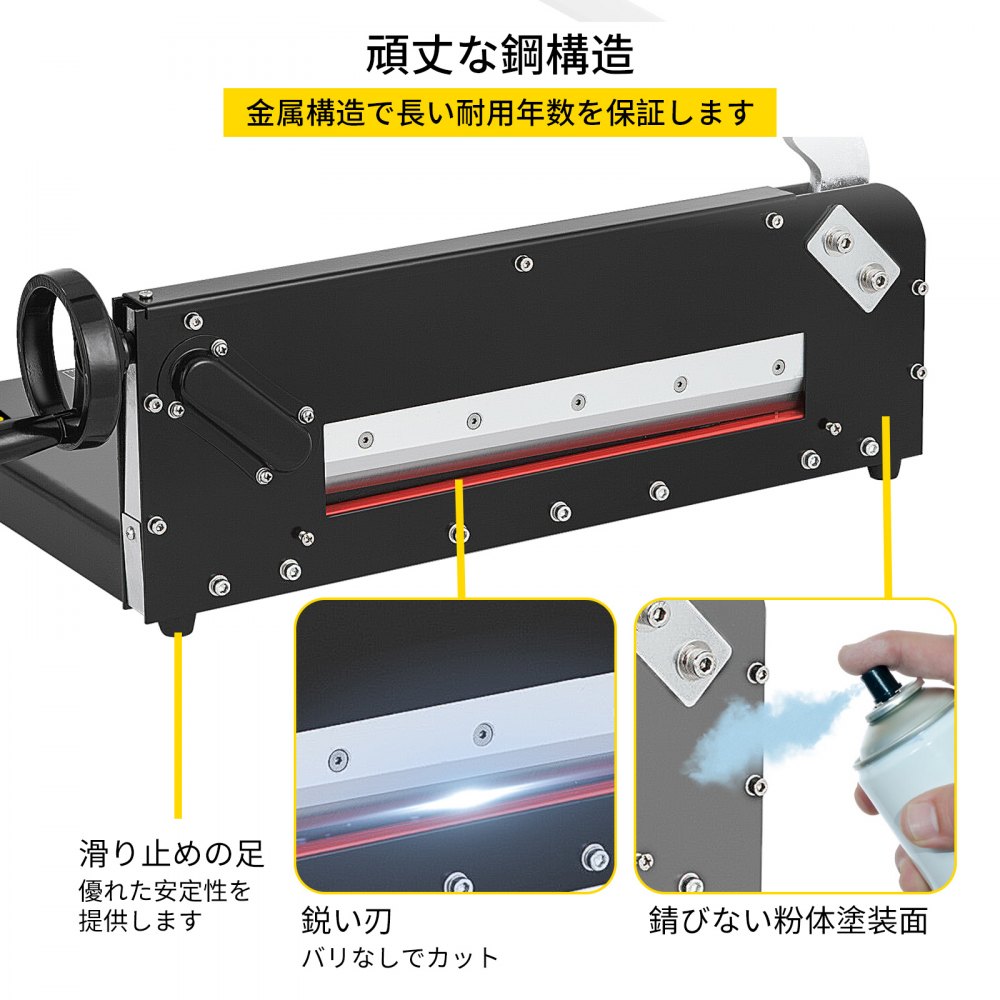 頑丈な鋼構造

金属構造で長い耐用年数を保証します

滑り止めの足
優れた安定性を提供します

鋭い刃
バリなしでカット

錆びない粉体塗装面