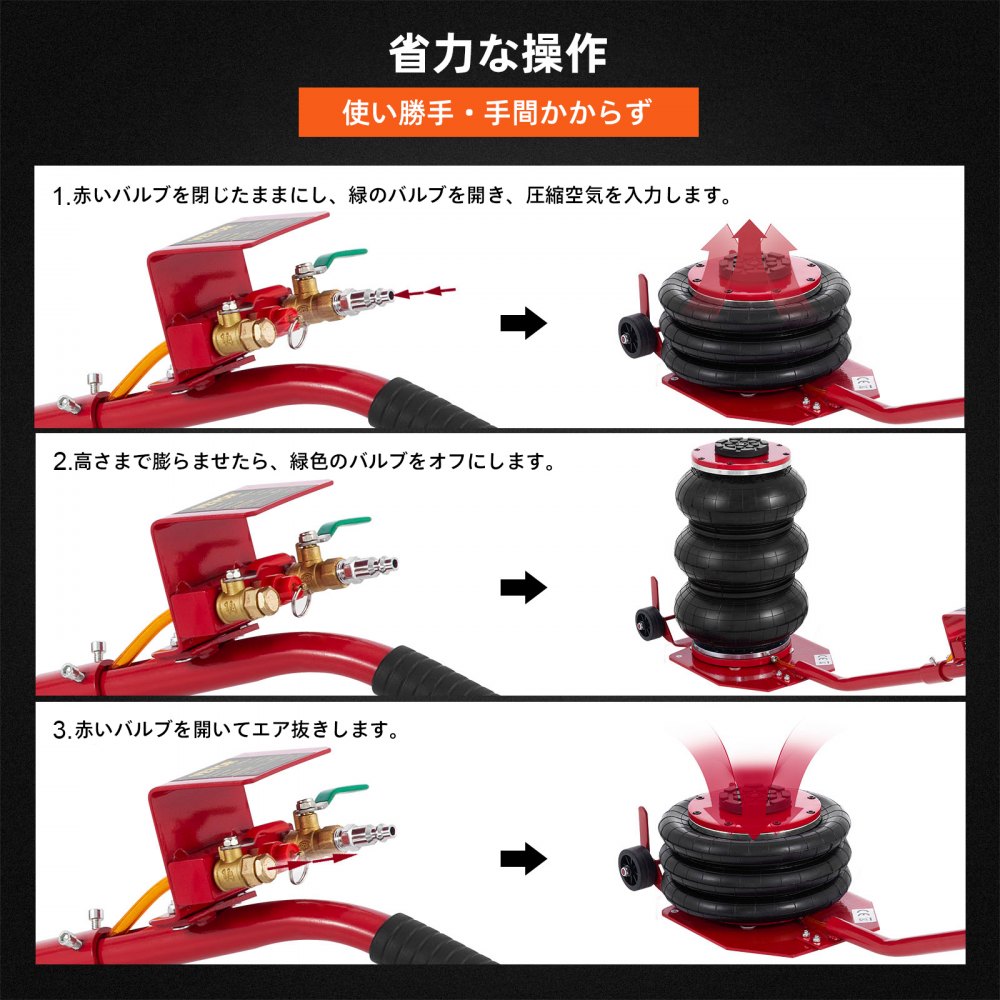 省力な操作

使い勝手・手間かからず

1.赤いバルブを閉じたままにし、緑のバルブを開き、圧縮空気を入力します。

2.高さまで膨らませたら、緑色のバルブをオフにします。

3.赤いバルブを開いてエア抜きします。