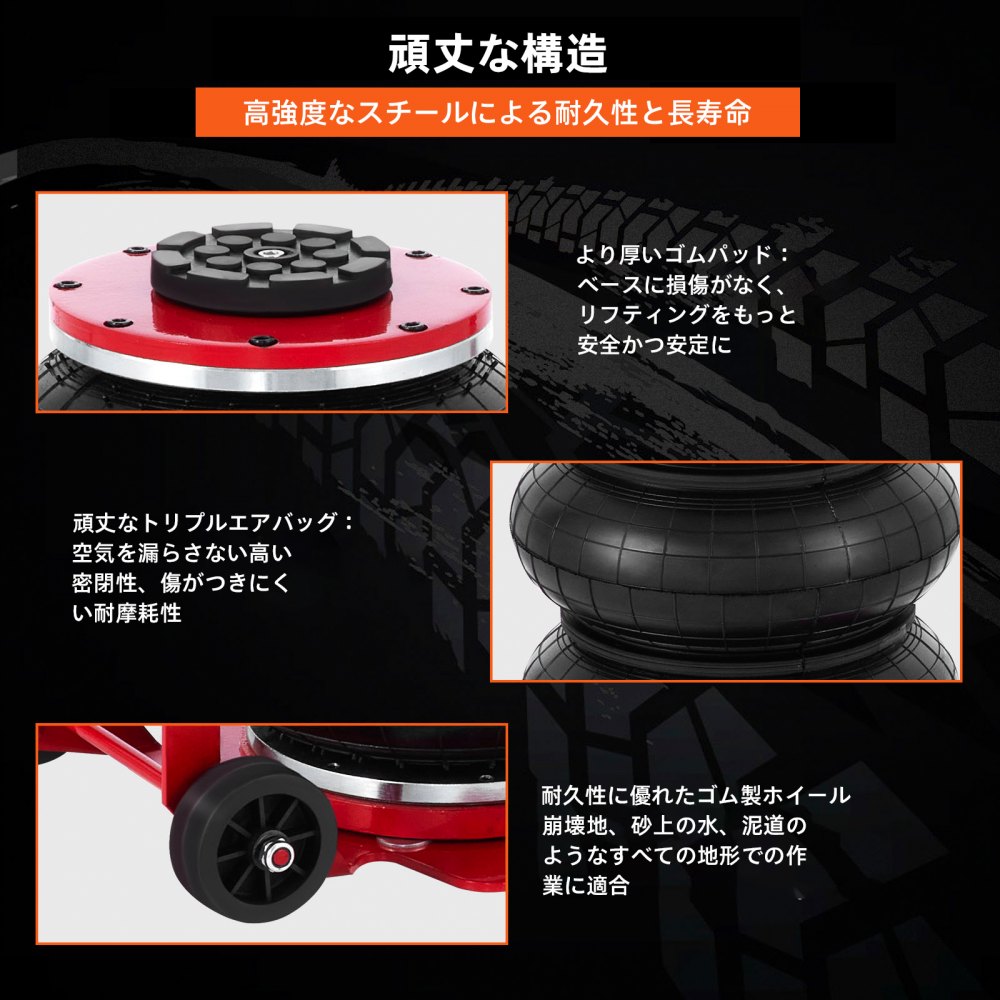 頑丈な構造

高強度なスチールによる耐久性と長寿命

より厚いゴムパッド：ベースに損傷がなく、リフティングをもっと安全かつ安定に

頑丈なトリプルエアバッグ：空気を漏らさない高い密閉性、傷がつきにくい耐摩耗性

耐久性に優れたゴム製ホイール崩壊地、砂上の水、泥道のようなすべての地形での作業に適合