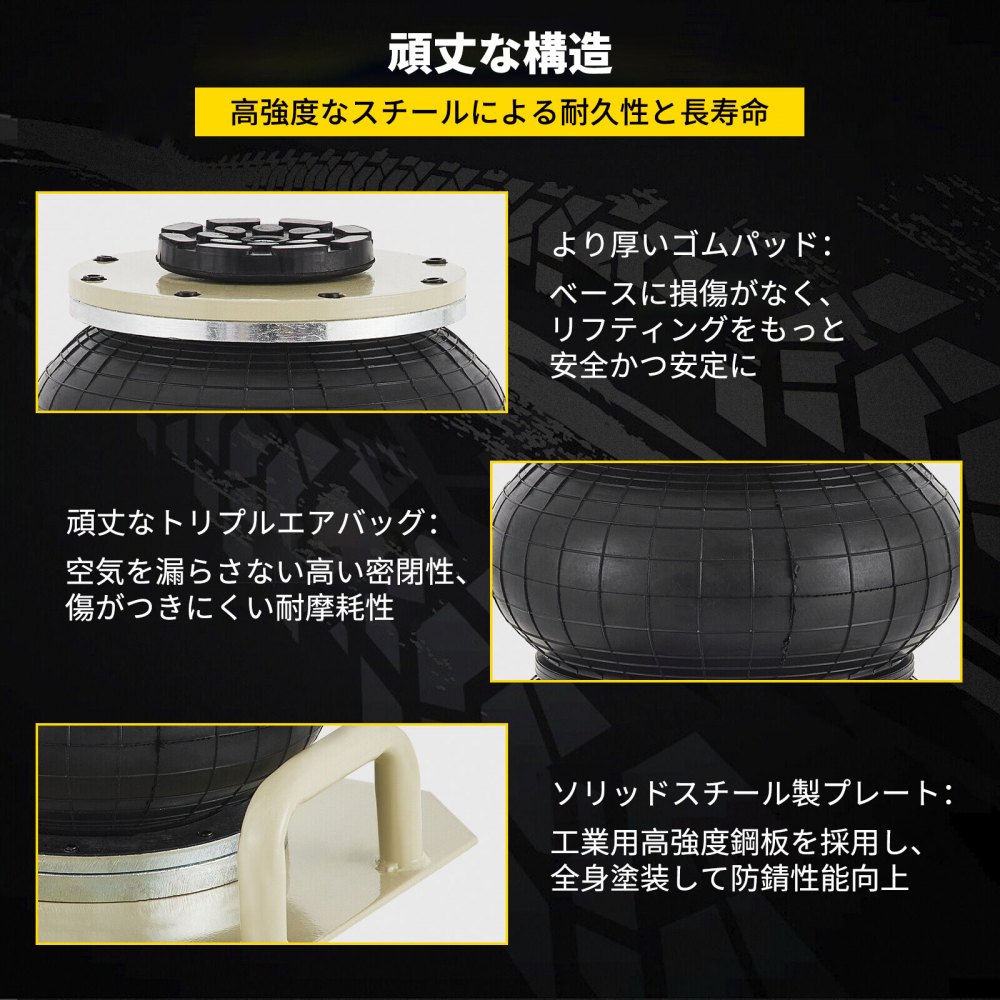 頑丈な構造

高強度なスチールによる耐久性と長寿命

より厚いゴムパッド：

ベースに損傷がなく、リフティングをもっと安全かつ安定に

頑丈なトリプルエアバッグ：

空気を漏らさない高い密閉性、傷がつきにくい耐摩耗性

ソリッドスチール製プレート：

工業用高強度鋼板を採用し、全身塗装して防錆性能向上