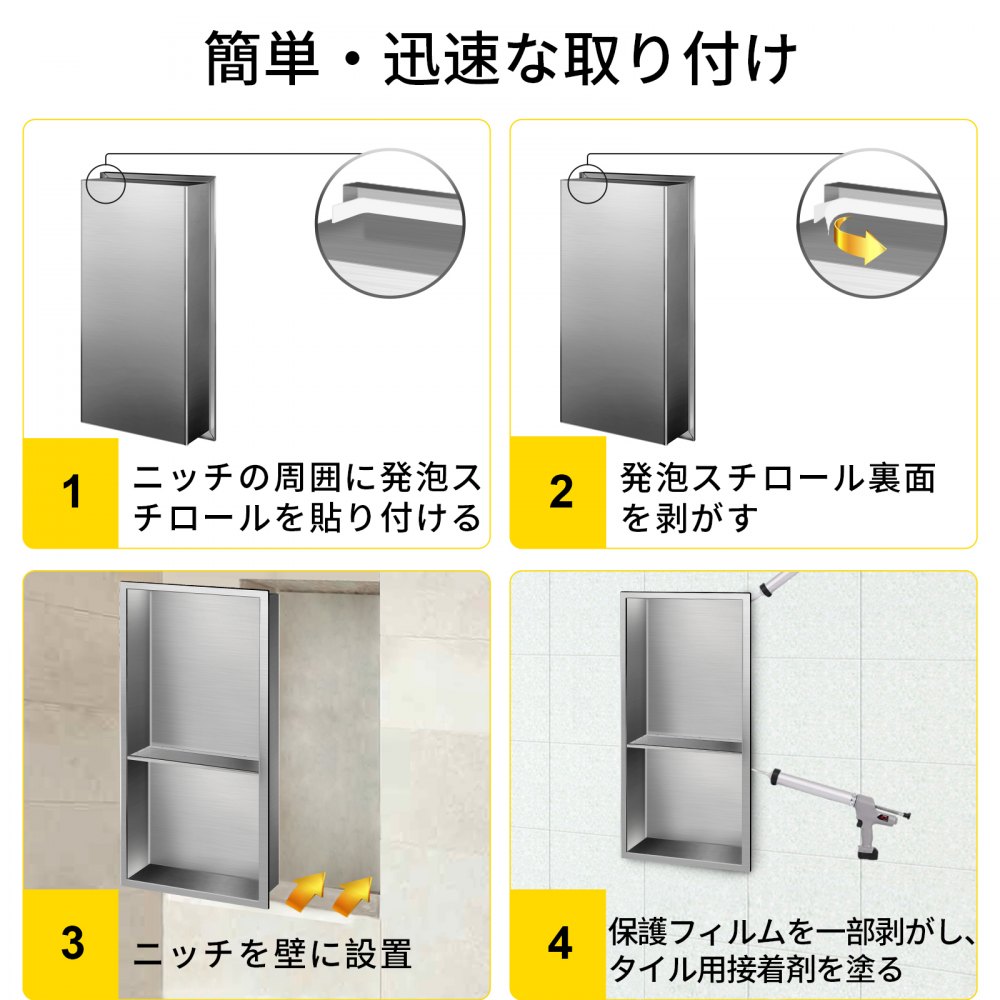 簡単・迅速な取り付け

1
ニッチの周囲に発泡スチロールを貼り付ける

2
発泡スチロール裏面を剥がす

3
ニッチを壁に設置

4
保護フィルムを一部剥がし、タイル用接着剤を塗る