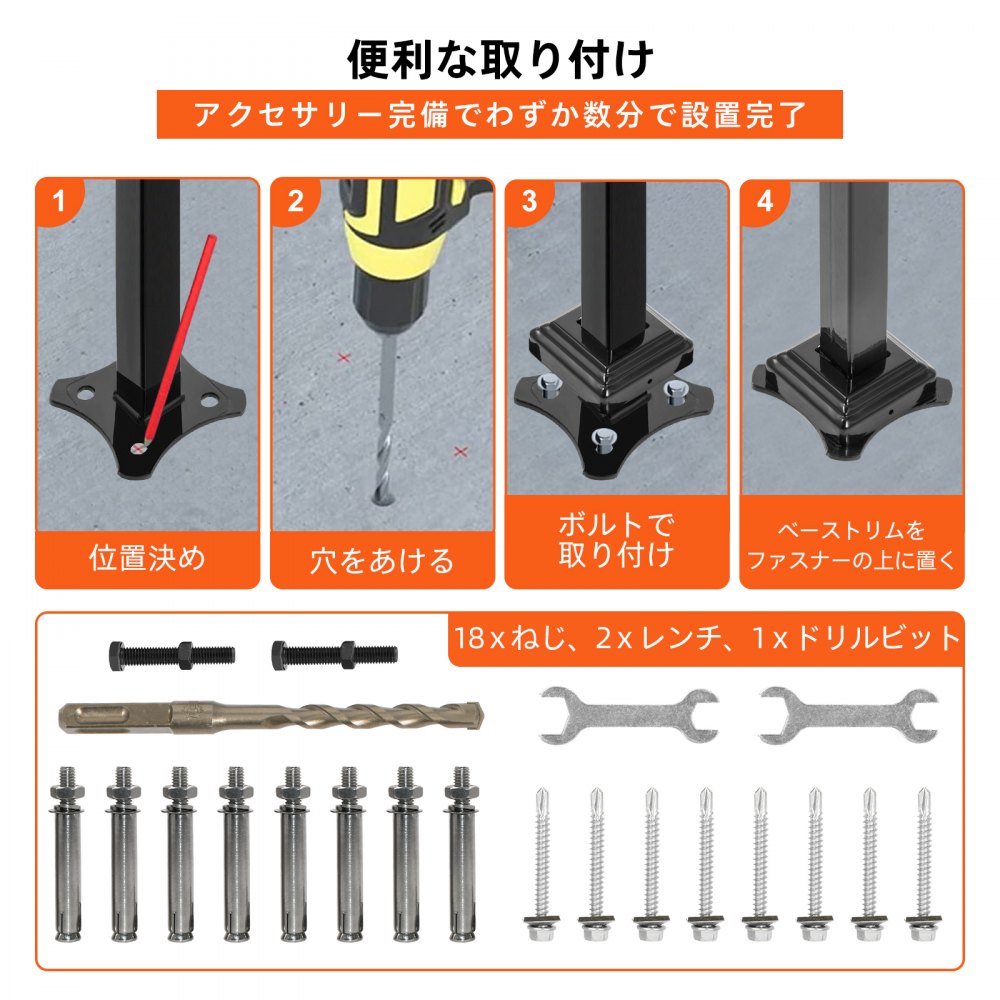 便利な取り付け

アクセサリー完備でわずか数分で設置完了

1

位置決め

2

穴をあける

3

ボルトで取り付け

4

ベーストリムをファスナーの上に置く

18 x ねじ、2 x レンチ、1 x ドリルビット