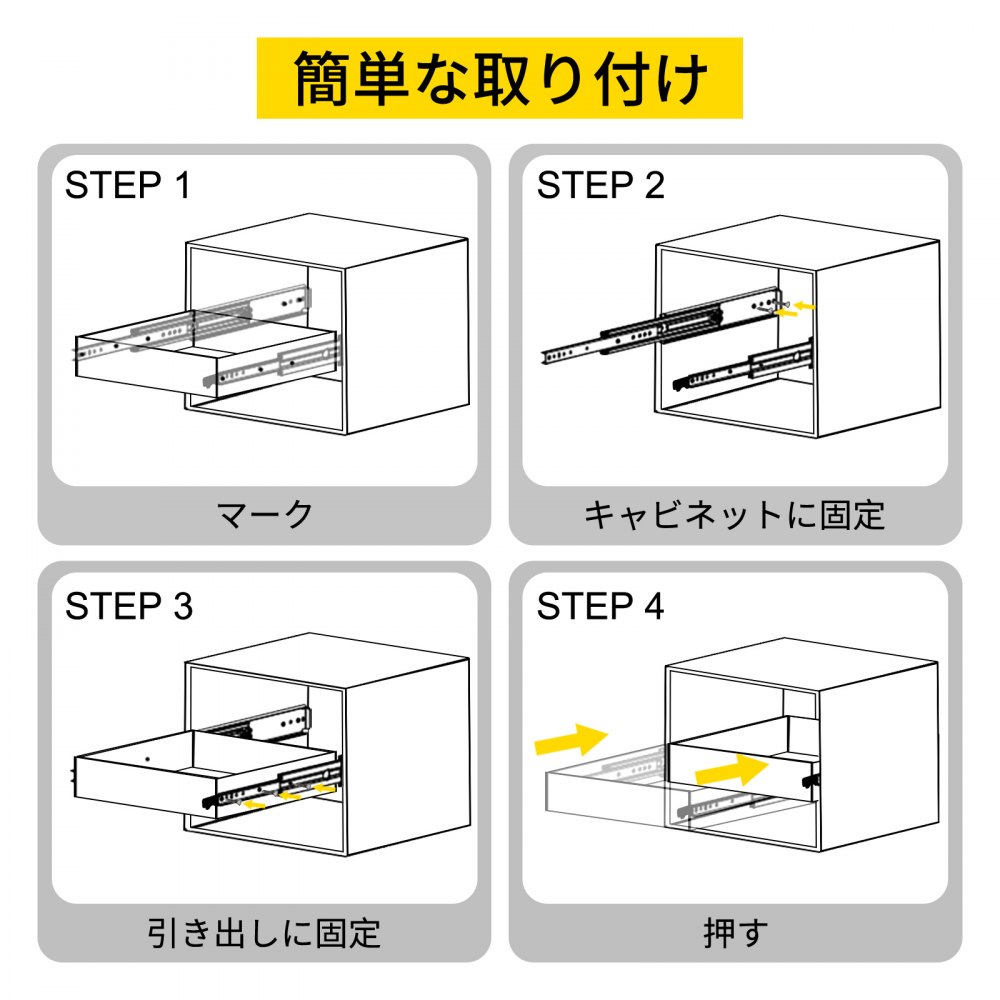 簡単な取り付け

STEP 1

マーク

STEP 2

キャビネットに固定

STEP 3

引き出しに固定

STEP 4

押す