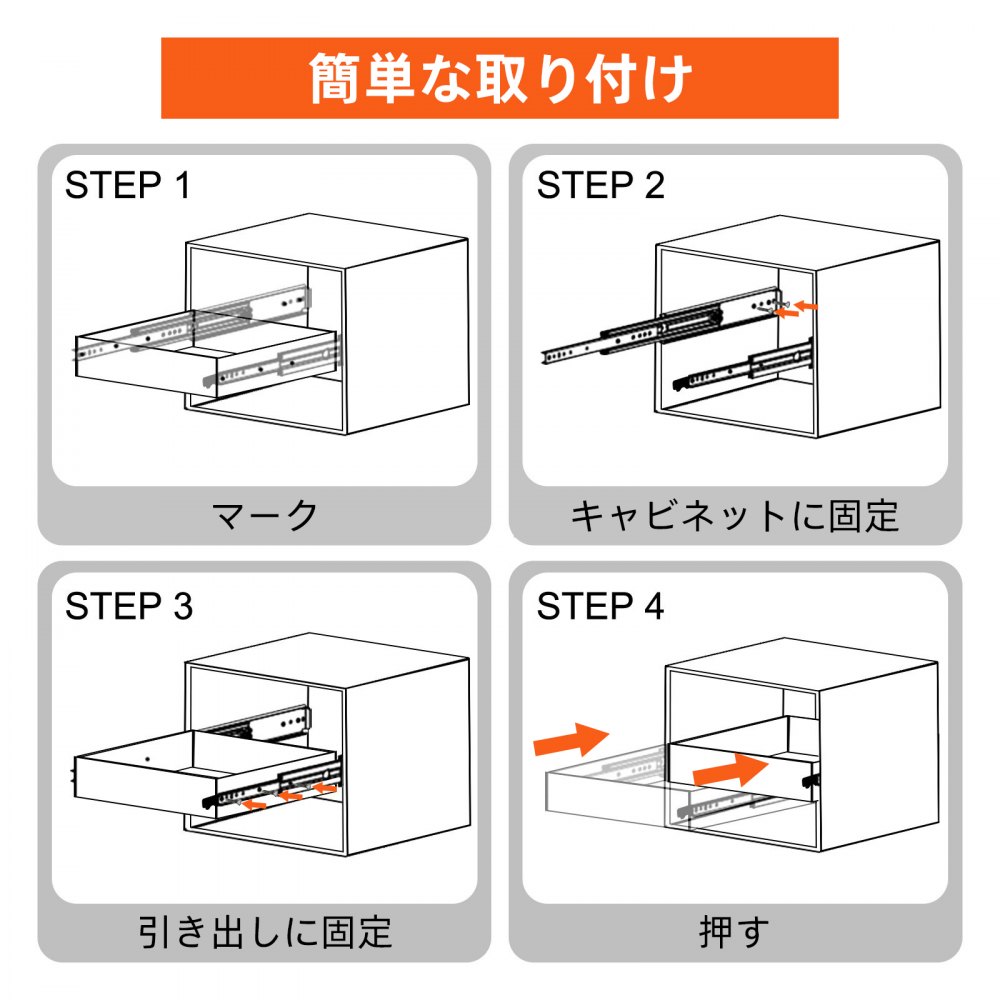 簡単な取り付け

STEP 1

マーク

STEP 2

キャビネットに固定

STEP 3

引き出しに固定

STEP 4

押す