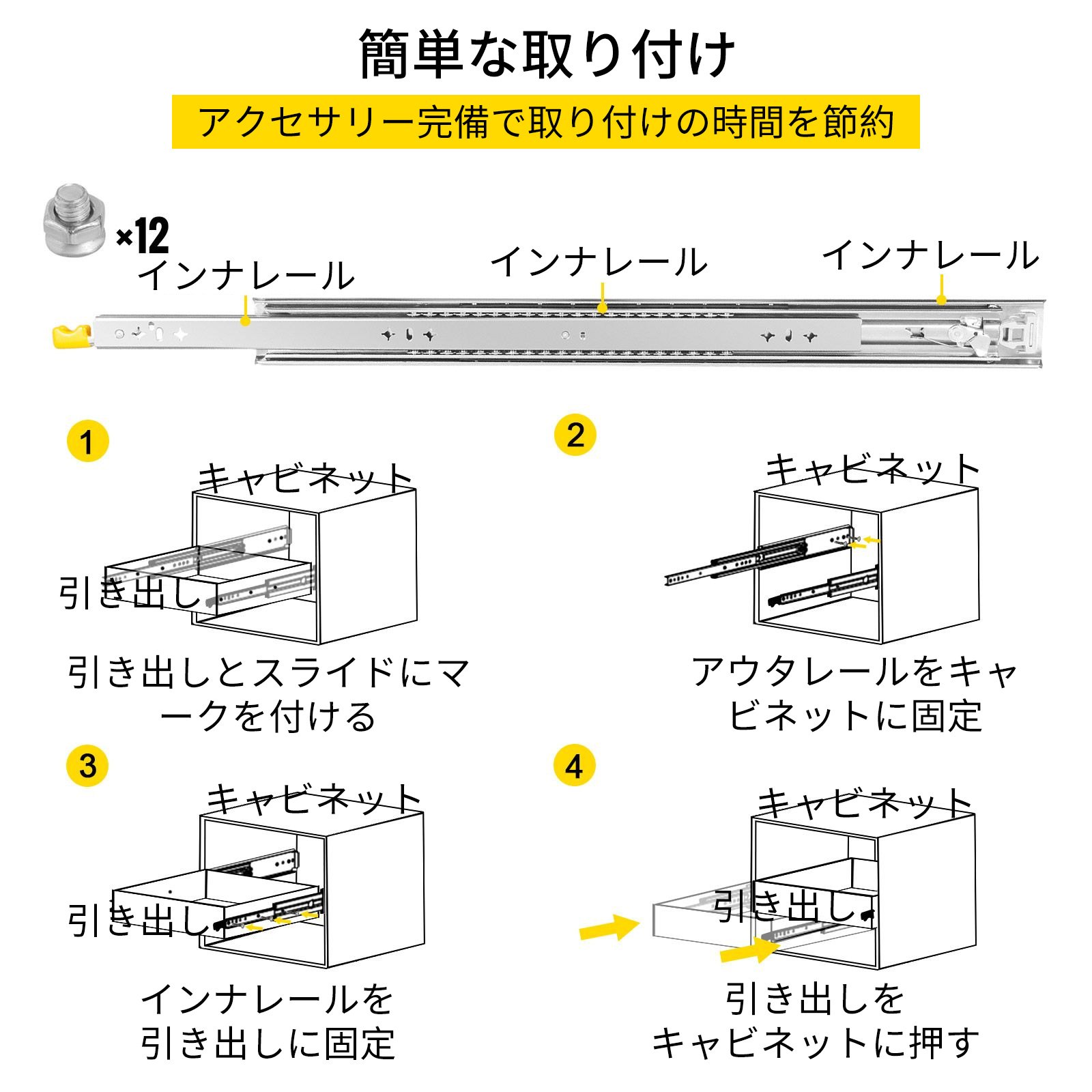 簡単な取り付け

アクセサリー完備で取り付けの時間を節約

×12

インナレール

インナレール

インナレール

1

キャビネット

引き出し

引き出しとスライドにマークを付ける

2

キャビネット

アウタレールをキャビネットに固定

3

キャビネット

引き出し

インナレールを引き出しに固定

4

キャビネット

引き出し

引き出しをキャビネットに押す