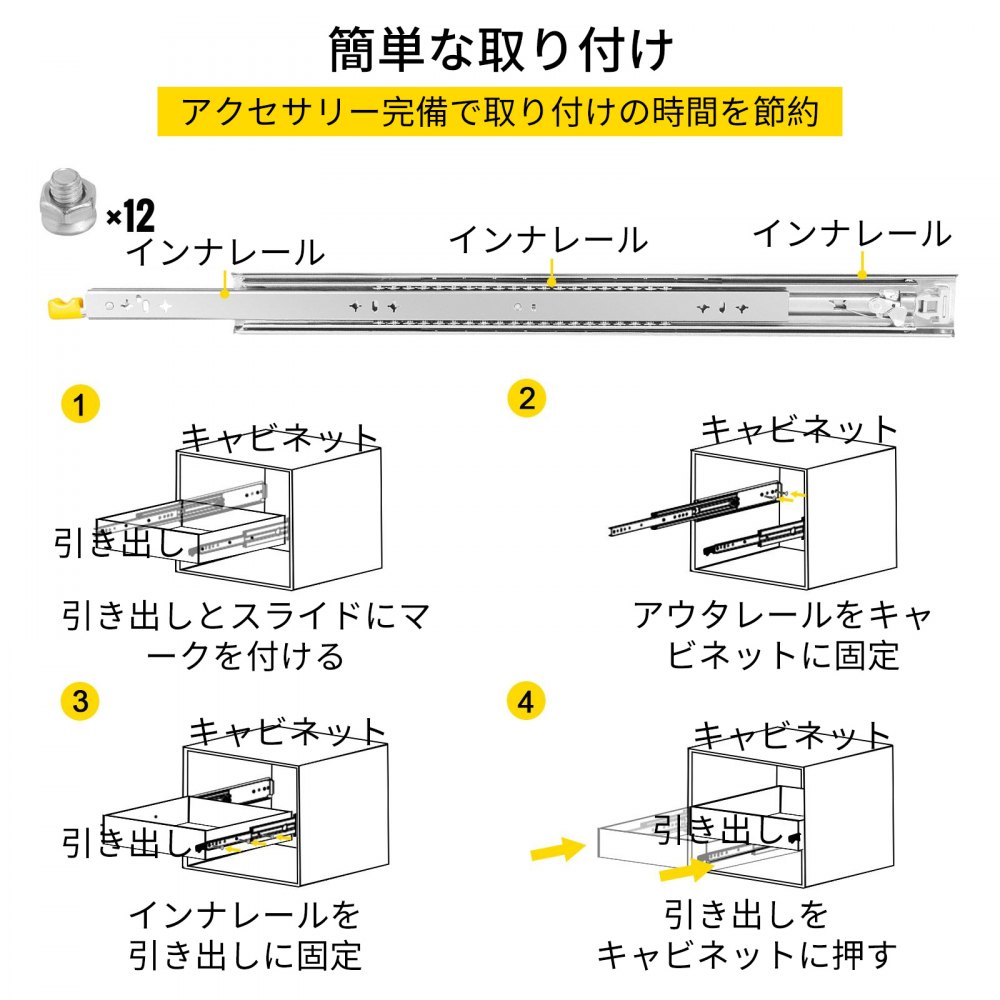 簡単な取り付け

アクセサリー完備で取り付けの時間を節約

×12

インナレール

インナレール

インナレール

1

キャビネット

引き出し

引き出しとスライドにマークを付ける

2

キャビネット

アウタレールをキャビネットに固定

3

キャビネット

引き出し

インナレールを引き出しに固定

4

キャビネット

引き出し

引き出しをキャビネットに押す