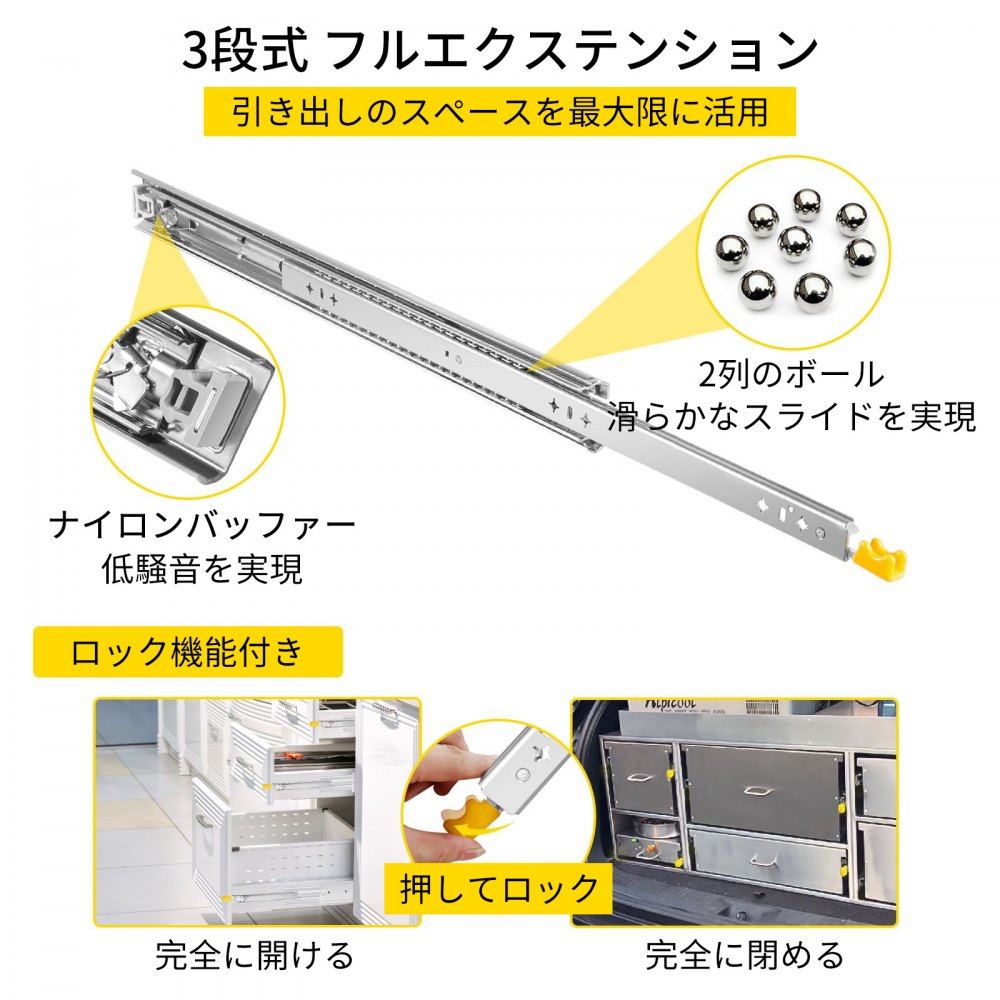 3段式 フルエクステンション

引き出しのスペースを最大限に活用

2列のボール
滑らかなスライドを実現

ナイロンバッファー
低騒音を実現

ロック機能付き

Alpicool

押してロック

完全に開ける

完全に閉める