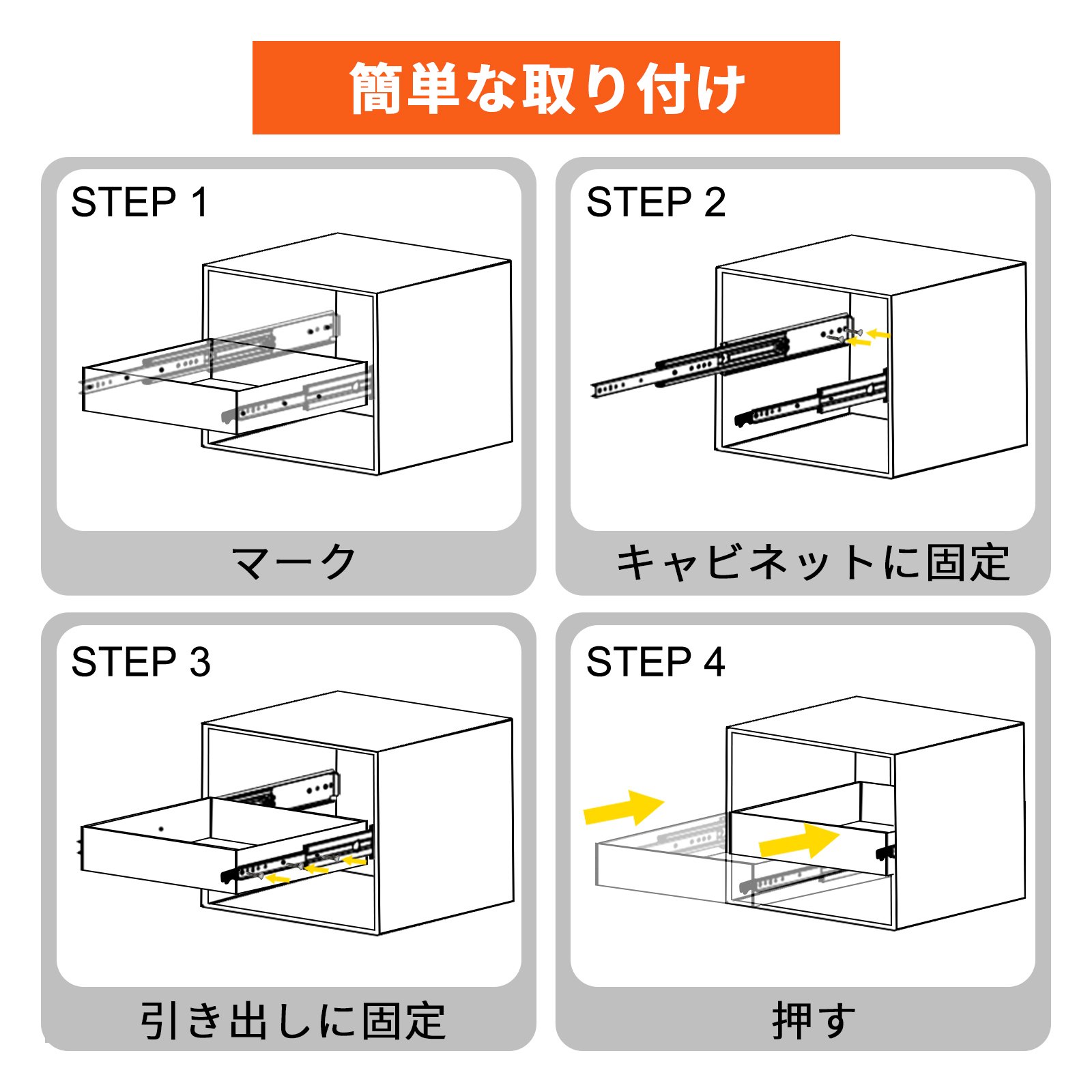 簡単な取り付け

STEP 1

マーク

STEP 2

キャビネットに固定

STEP 3

引き出しに固定

STEP 4

押す