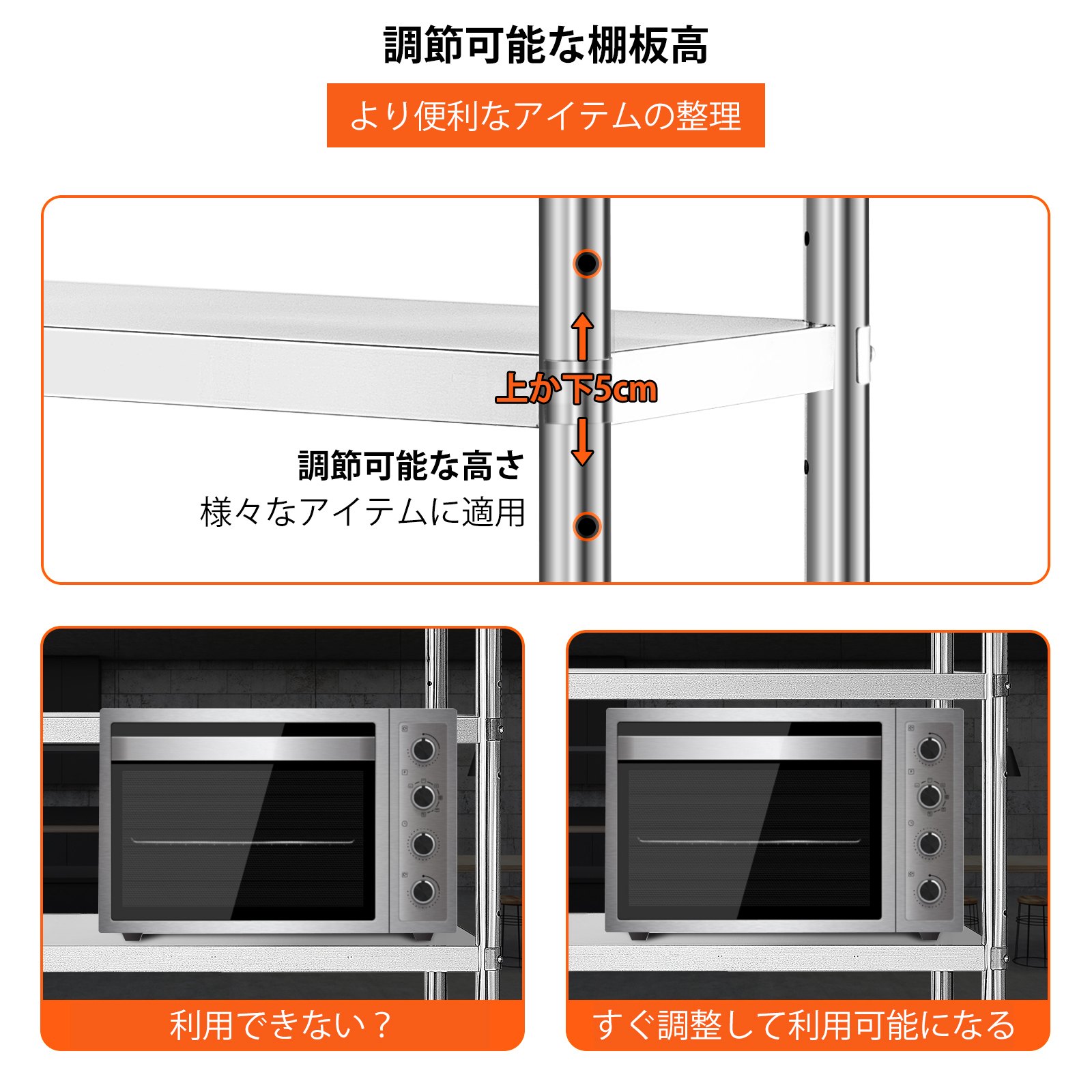 調節可能な棚板高

より便利なアイテムの整理

上か下5cm

調節可能な高さ
様々なアイテムに適用

利用できない？

すぐ調整して利用可能になる