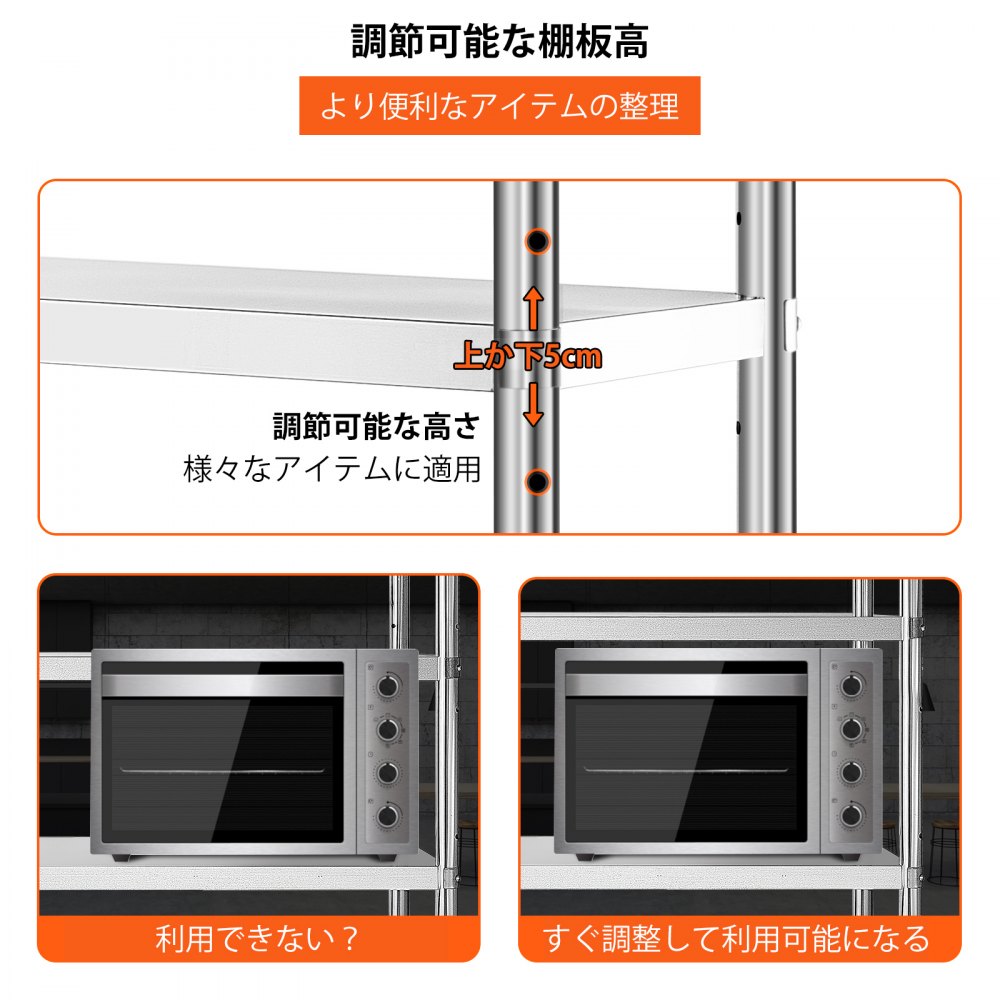 調節可能な棚板高

より便利なアイテムの整理

上か下5cm

調節可能な高さ
様々なアイテムに適用

利用できない？

すぐ調整して利用可能になる