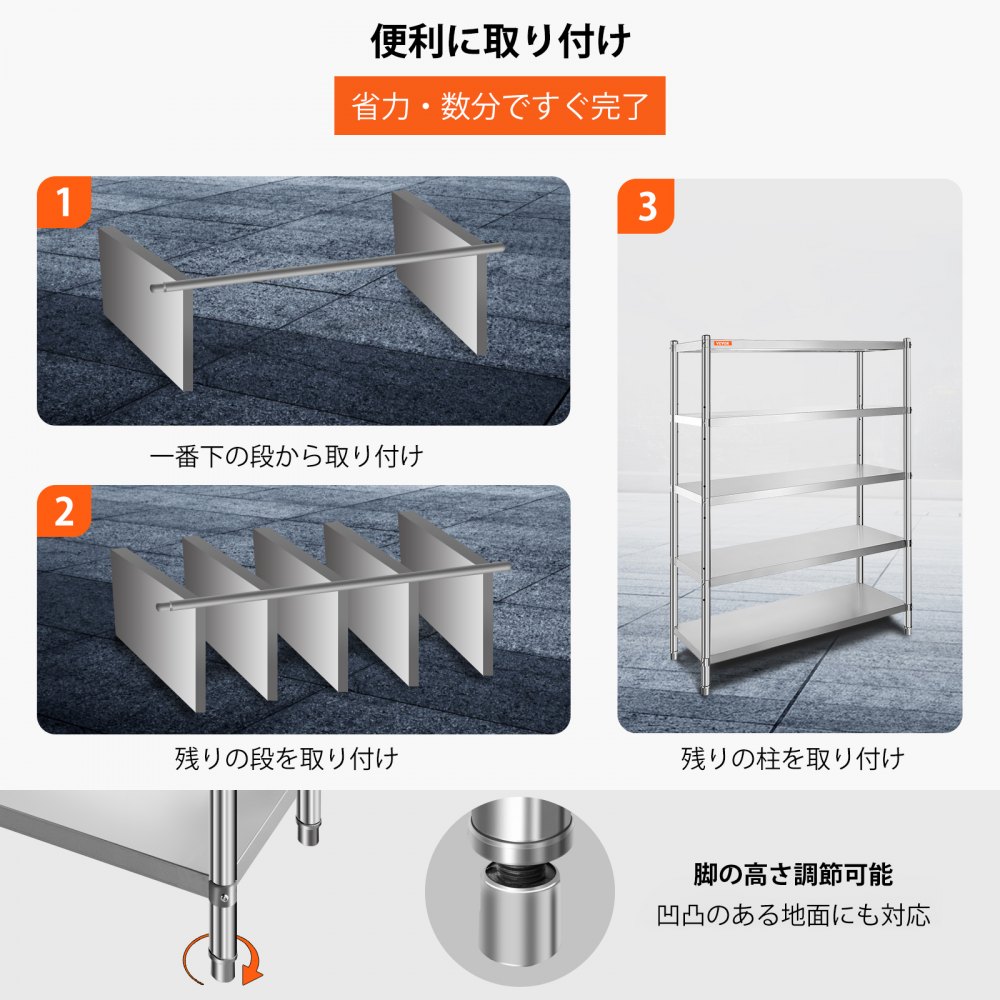 便利に取り付け

省力・数分ですぐ完了

1

一番下の段から取り付け

2

残りの段を取り付け

3

VEVOR

残りの柱を取り付け

脚の高さ調節可能

凹凸のある地面にも対応