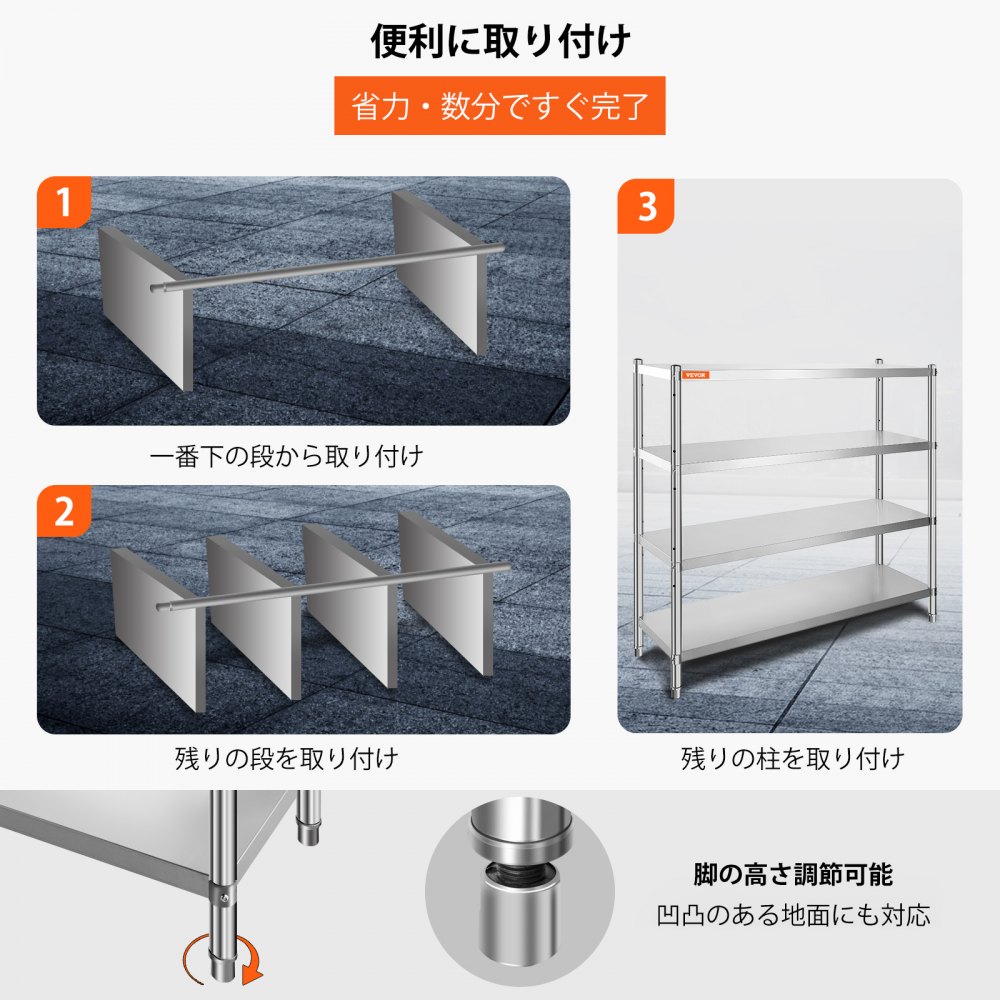 便利に取り付け

省力・数分ですぐ完了

1

一番下の段から取り付け

2

残りの段を取り付け

3

VEVOR

残りの柱を取り付け

脚の高さ調節可能

凹凸のある地面にも対応