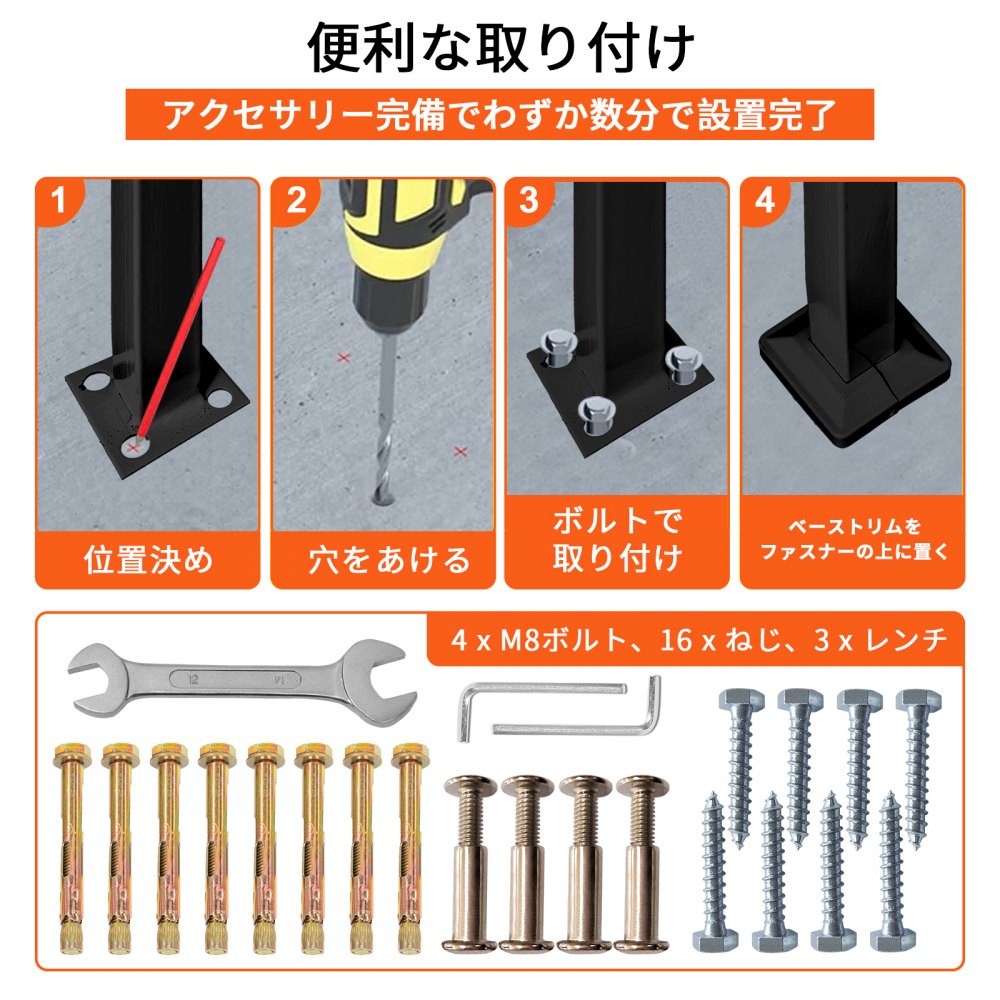 便利な取り付け

アクセサリー完備でわずか数分で設置完了

1
位置決め

2
穴をあける

3
ボルトで取り付け

4
ベーストリムをファスナーの上に置く

4 x M8ボルト、16 x ねじ、3 x レンチ

12
14