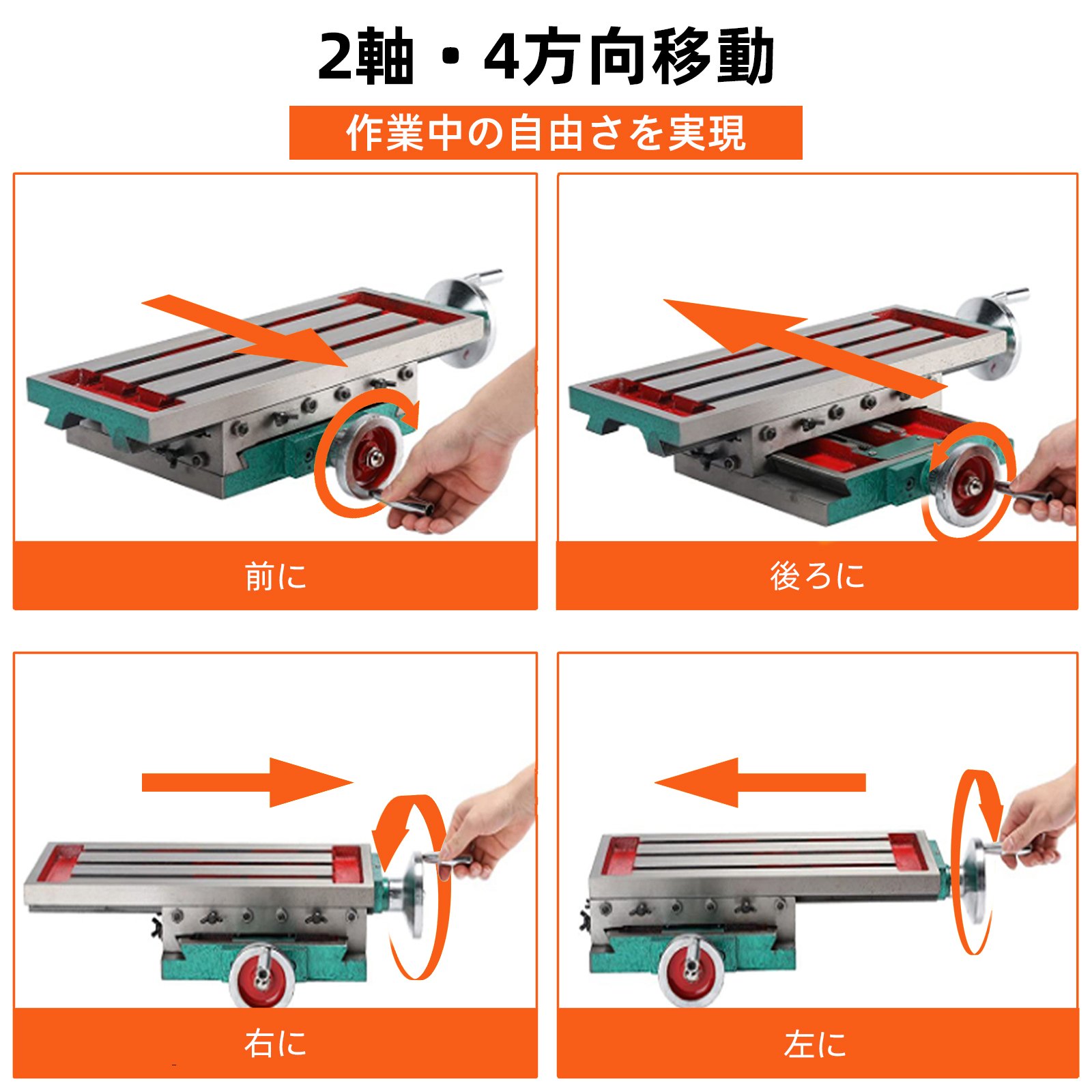 2軸・4方向移動

作業中の自由さを実現

前に

後ろに

右に

左に