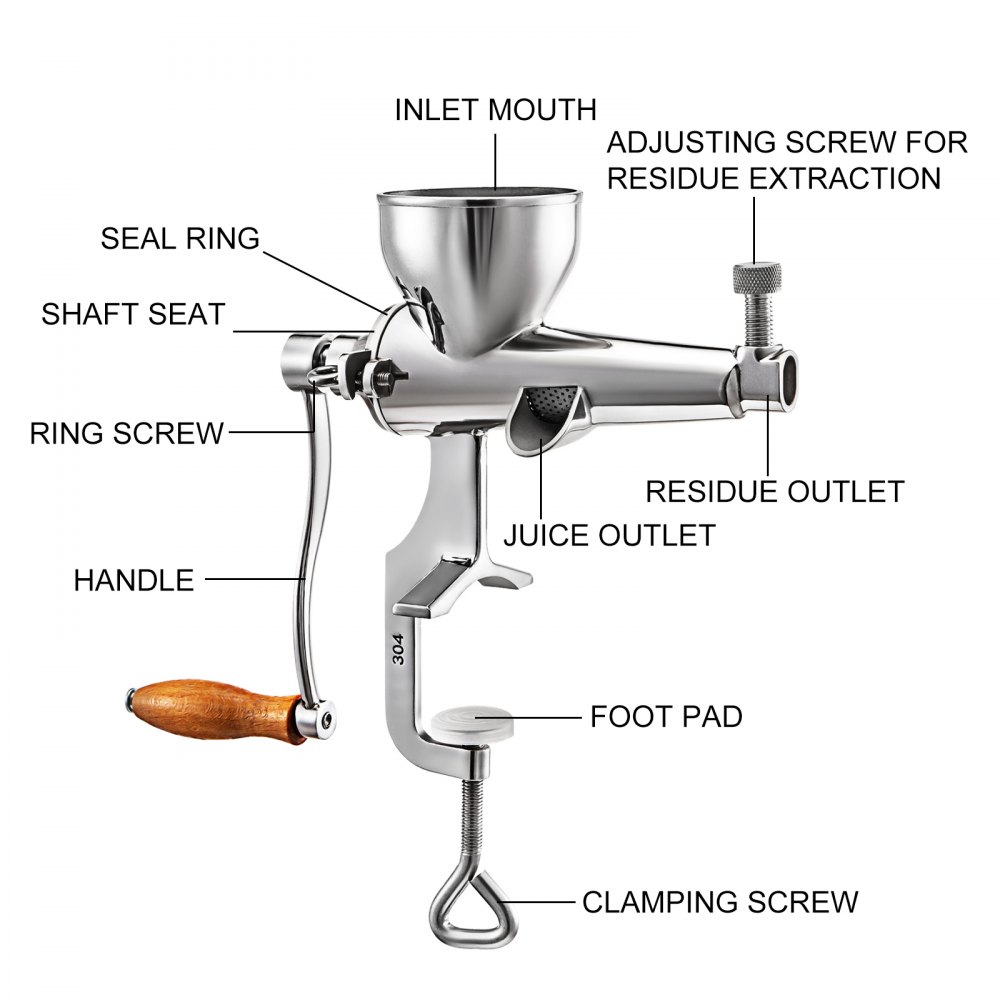 INLET MOUTH

ADJUSTING SCREW FOR RESIDUE EXTRACTION

SEAL RING

SHAFT SEAT

RING SCREW

RESIDUE OUTLET

JUICE OUTLET

HANDLE

304

FOOT PAD

CLAMPING SCREW