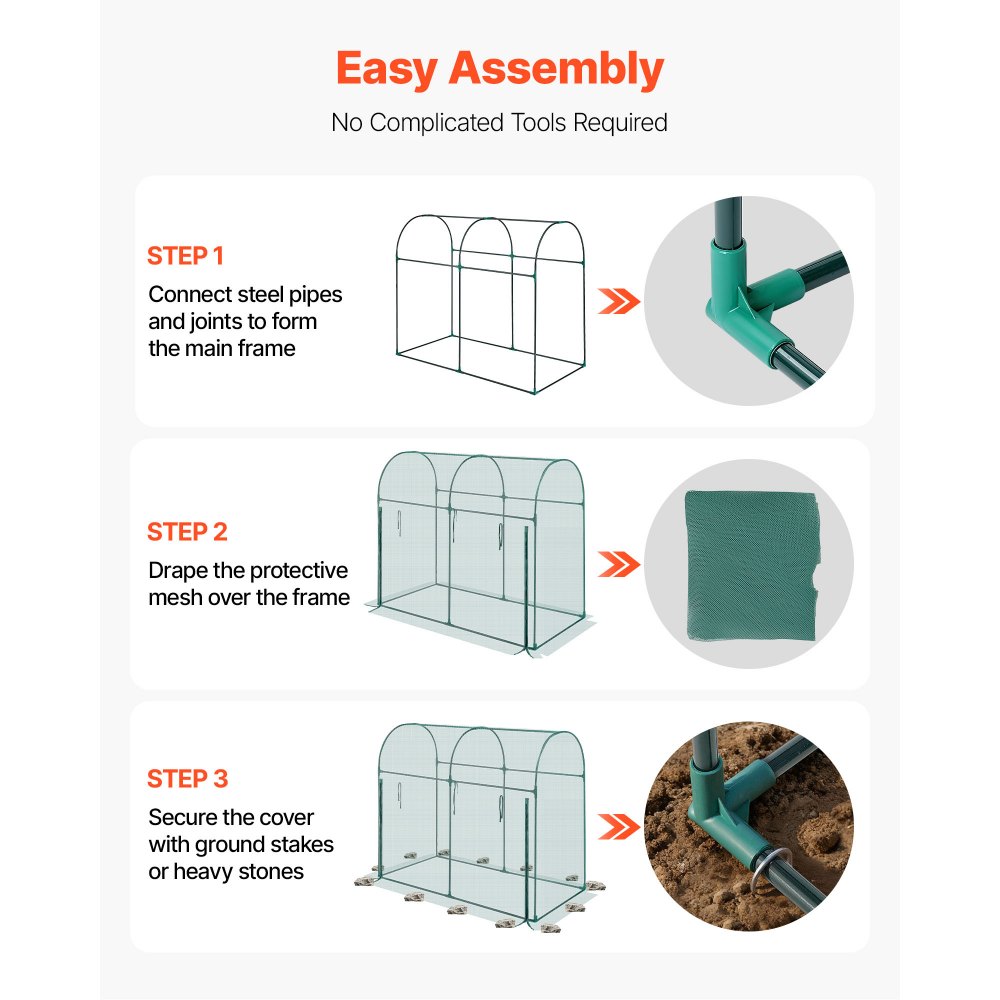 Easy Assembly

No Complicated Tools Required

STEP 1

Connect steel pipes and joints to form the main frame

STEP 2

Drape the protective mesh over the frame

STEP 3

Secure the cover with ground stakes or heavy stones