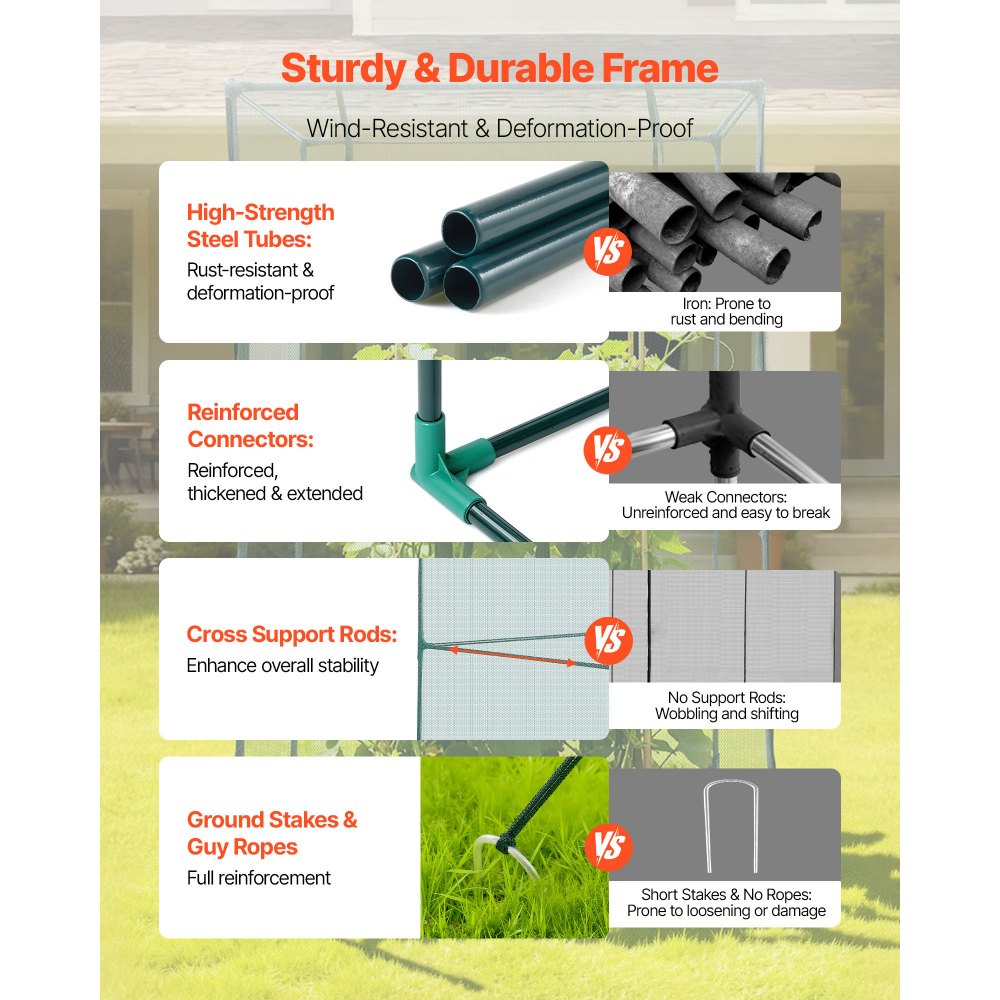 Sturdy & Durable Frame

Wind-Resistant & Deformation-Proof

High-Strength Steel Tubes:
Rust-resistant & deformation-proof

VS

Iron: Prone to rust and bending

Reinforced Connectors:
Reinforced, thickened & extended

VS

Weak Connectors: Unreinforced and easy to break

Cross Support Rods:
Enhance overall stability

VS

No Support Rods: Wobbling and shifting

Ground Stakes & Guy Ropes
Full reinforcement

VS

Short Stakes & No Ropes: Prone to loosening or damage