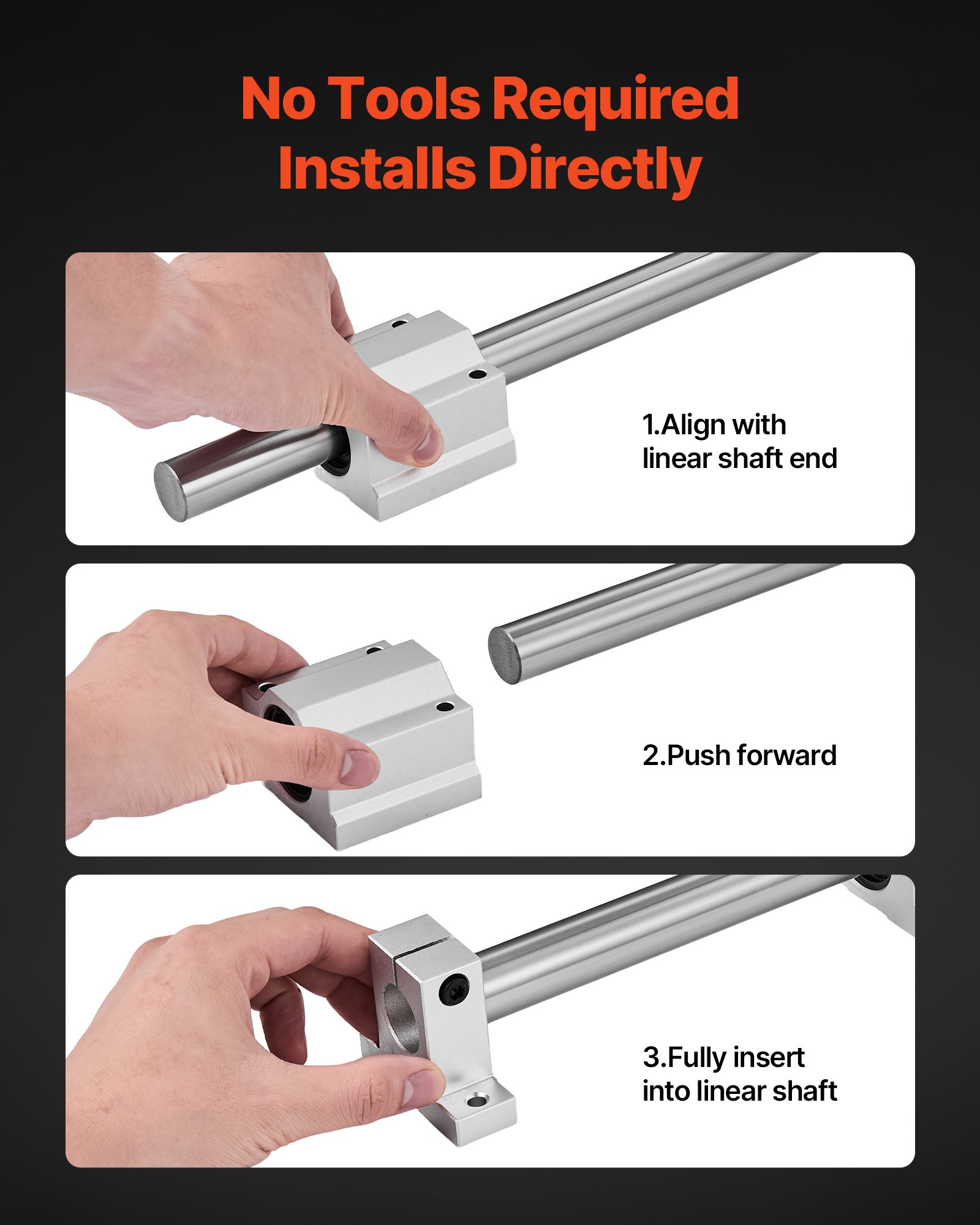 No Tools Required
Installs Directly

1.Align with linear shaft end

2.Push forward

3.Fully insert into linear shaft