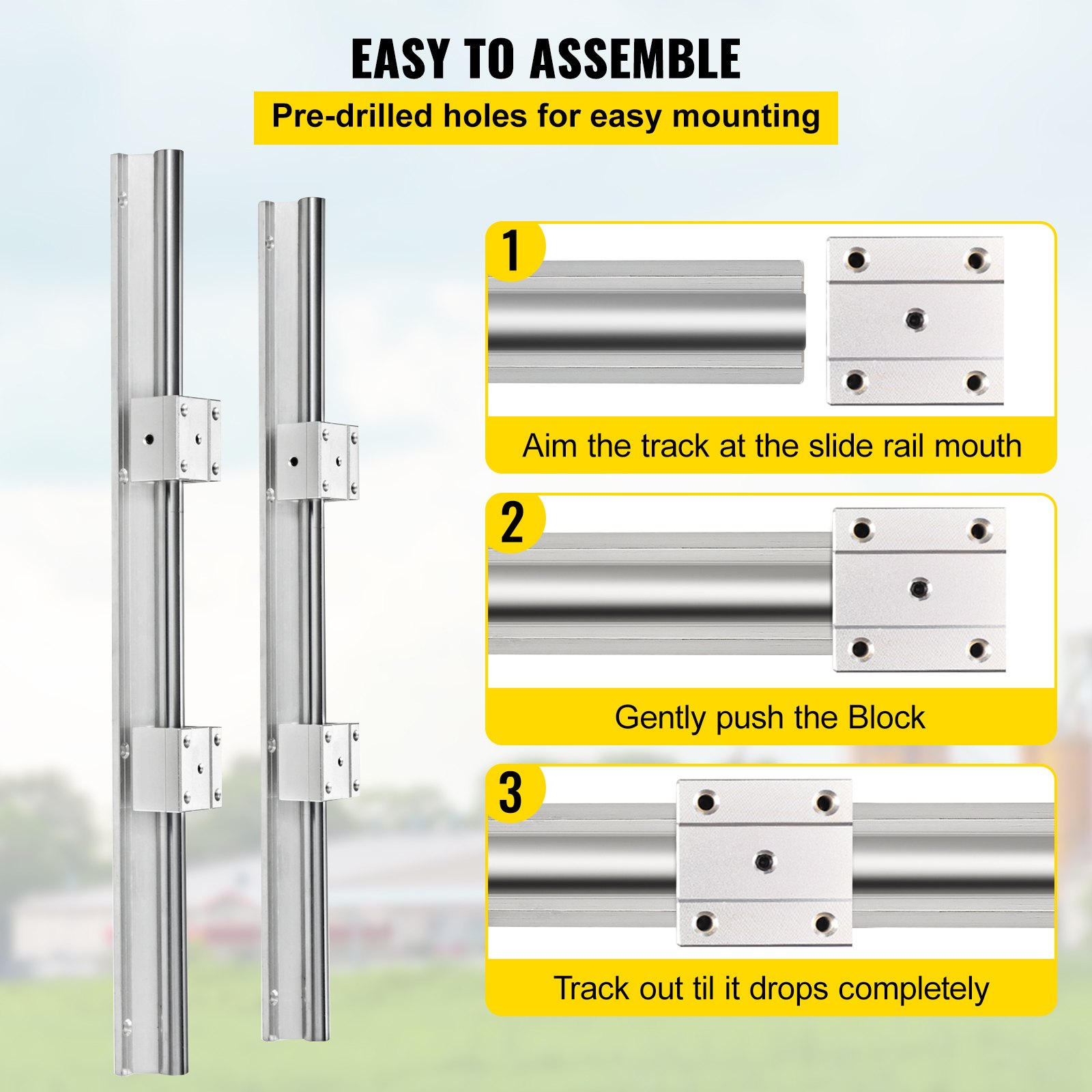 EASY TO ASSEMBLE

Pre-drilled holes for easy mounting

1

Aim the track at the slide rail mouth

2

Gently push the Block

3

Track out til it drops completely