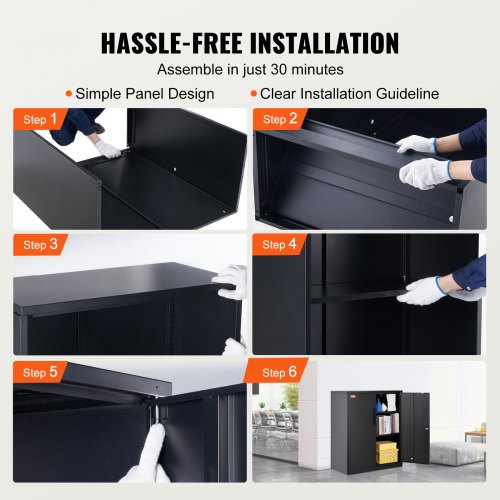 HASSLE-FREE INSTALLATION

Assemble in just 30 minutes

• Simple Panel Design
• Clear Installation Guideline

Step 1

Step 2

Step 3

Step 4

Step 5

Step 6