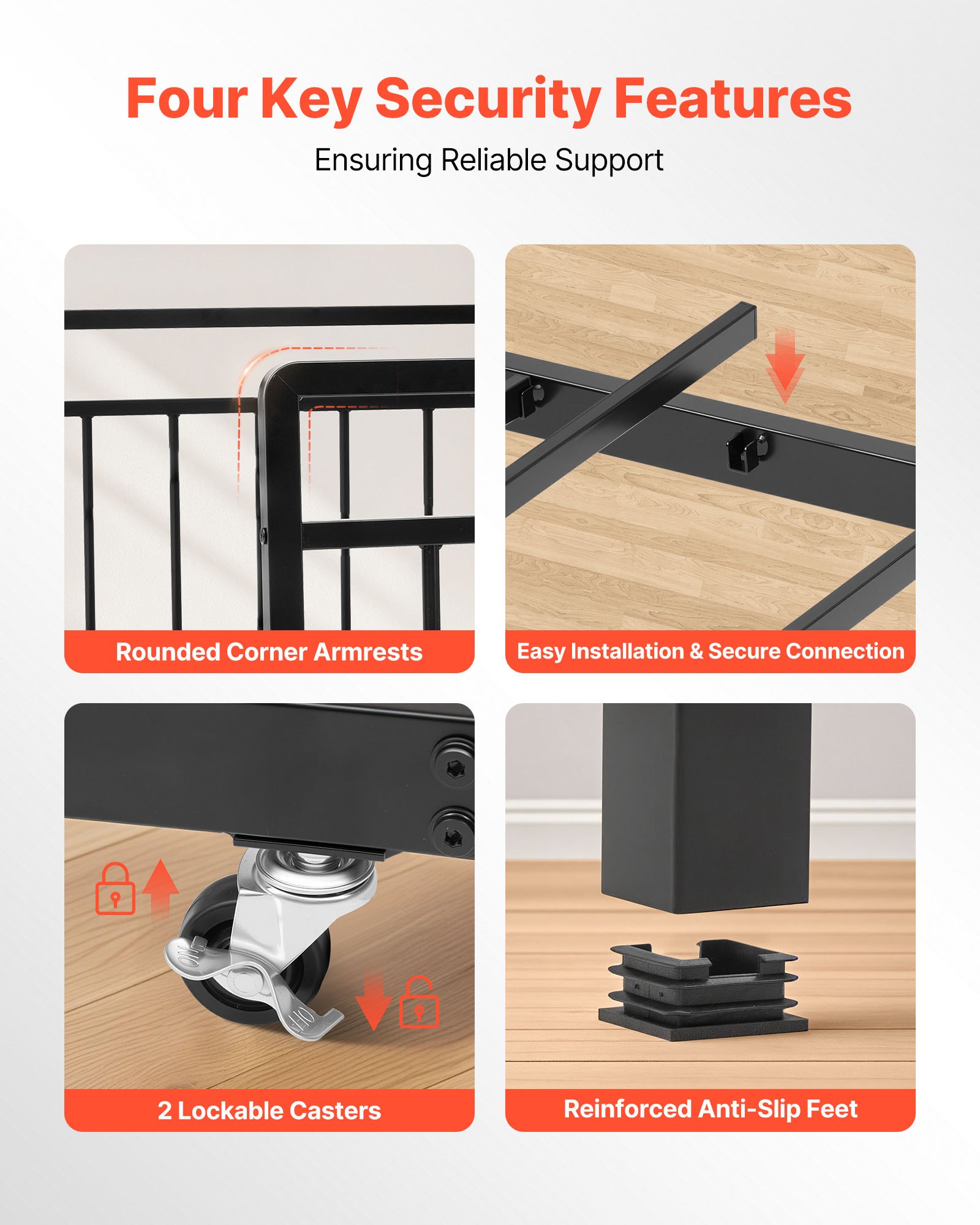 Four Key Security Features

Ensuring Reliable Support

Rounded Corner Armrests

Easy Installation & Secure Connection

ON

OFF

2 Lockable Casters

Reinforced Anti-Slip Feet